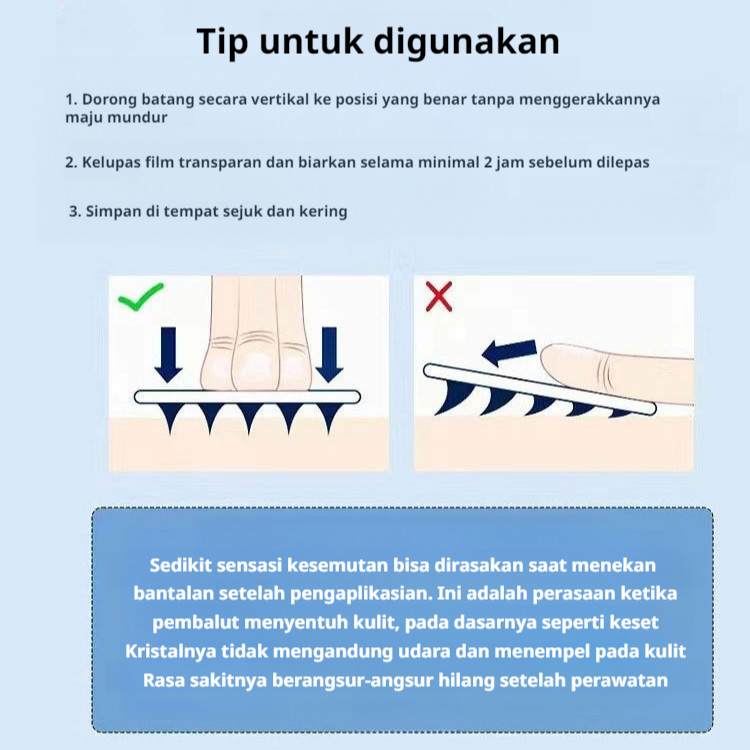 Tip untuk digunakan

1. Dorong batang secara vertikal ke posisi yang benar tanpa menggerakkannya maju mundur

2. Kelupas film transparan dan biarkan selama minimal 2 jam sebelum dilepas

3. Simpan di tempat sejuk dan kering

Sedikit sensasi kesemutan bisa dirasakan saat menekan bantalan setelah pengaplikasian. Ini adalah perasaan ketika pembalut menyentuh kulit, pada dasarnya seperti keset Kristalnya tidak mengandung udara dan menempel pada kulit Rasa sakitnya berangsur-angsur hilang setelah perawatan