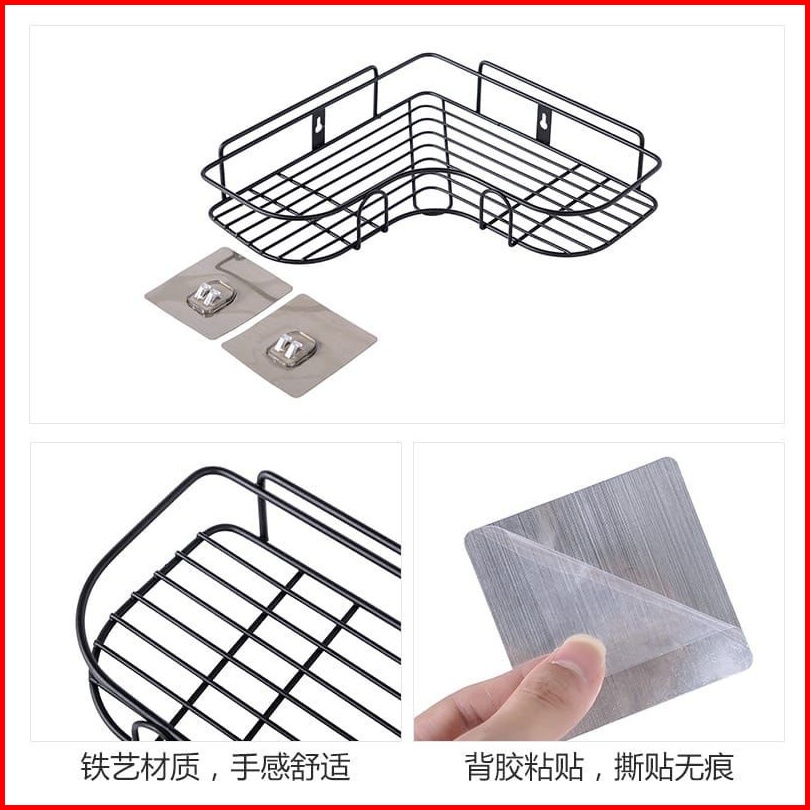 铁艺材质，手感舒适

背胶粘贴，撕贴无痕