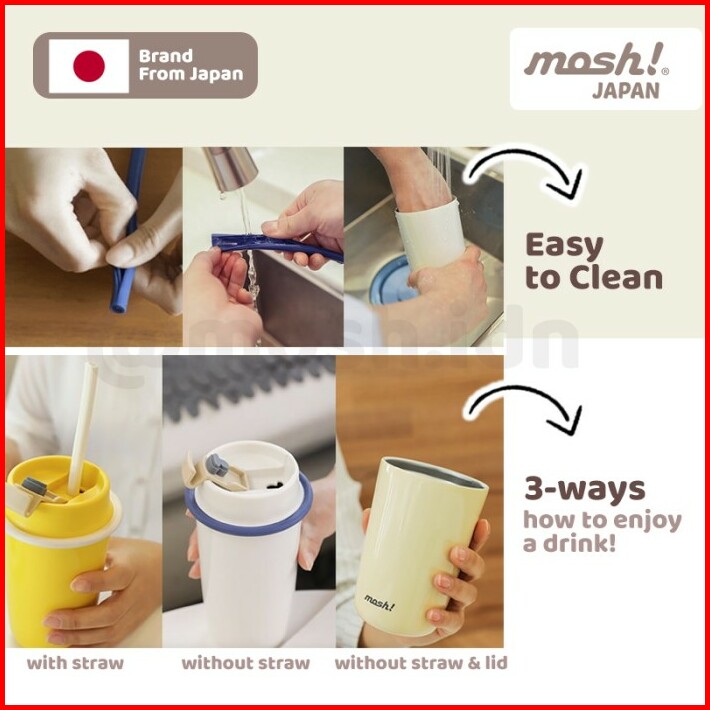 Brand From Japan

mosh!® JAPAN

Easy to Clean

3-ways how to enjoy a drink!

mosh!

with straw

without straw

without straw & lid