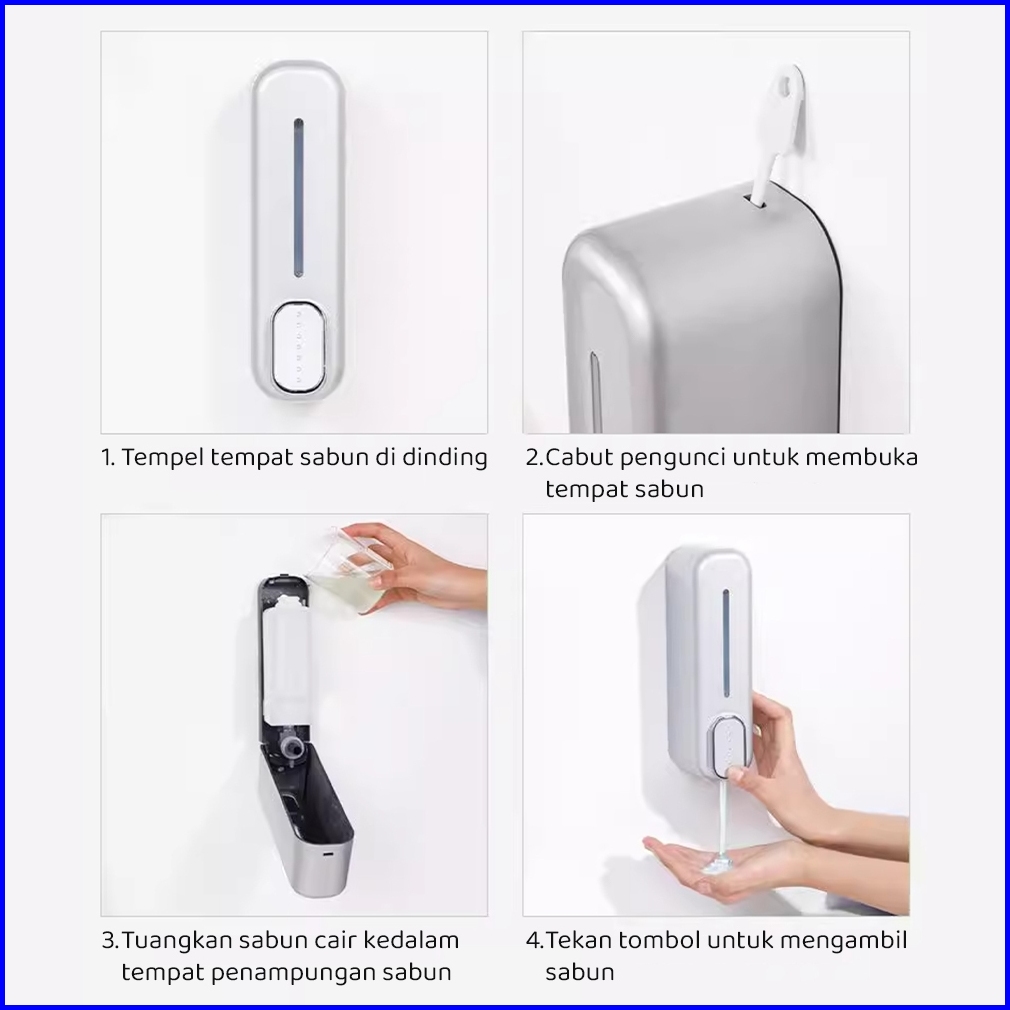 1. Tempel tempat sabun di dinding

2.Cabut pengunci untuk membuka tempat sabun

3.Tuangkan sabun cair kedalam tempat penampungan sabun

4.Tekan tombol untuk mengambil sabun