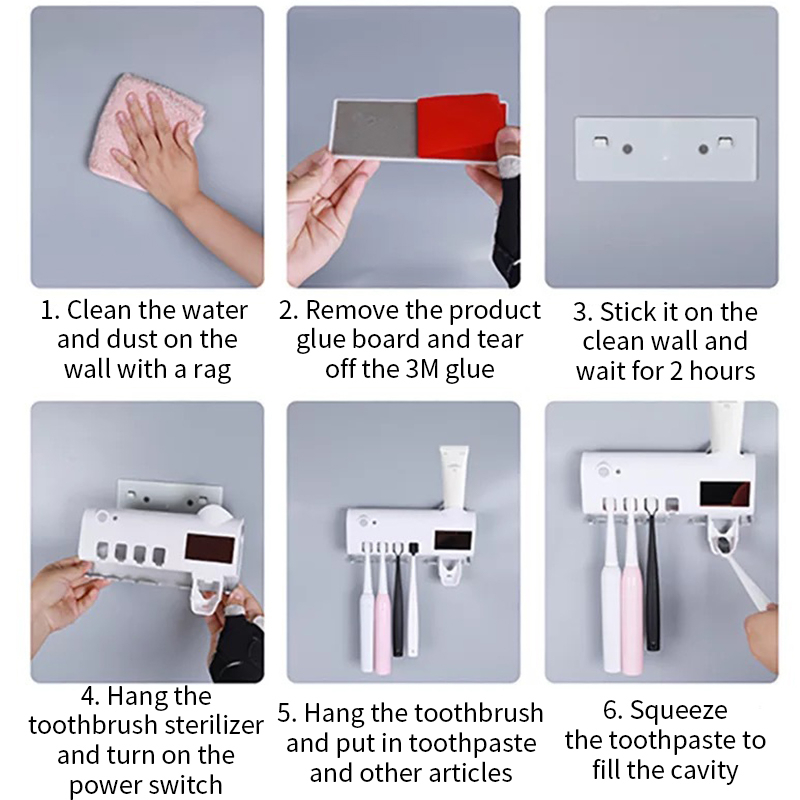 1. Clean the water and dust on the wall with a rag

2. Remove the product glue board and tear off the 3M glue

3. Stick it on the clean wall and wait for 2 hours

4. Hang the toothbrush sterilizer and turn on the power switch

5. Hang the toothbrush and put in toothpaste and other articles

6. Squeeze the toothpaste to fill the cavity