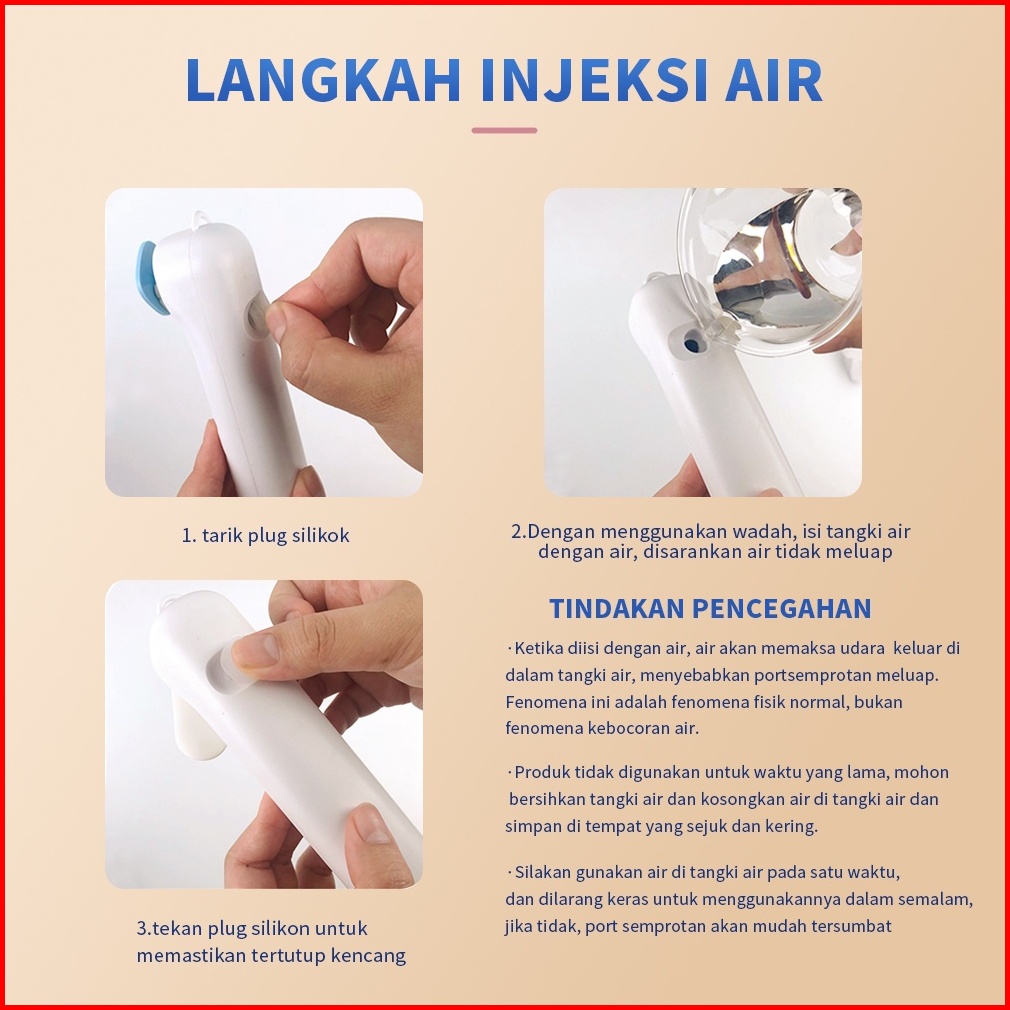 LANGKAH INJEKSI AIR

1. tarik plug silikok

2.Dengan menggunakan wadah, isi tangki air dengan air, disarankan air tidak meluap

3.tekan plug silikon untuk memastikan tertutup kencang

TINDAKAN PENCEGAHAN

·Ketika diisi dengan air, air akan memaksa udara keluar di dalam tangki air, menyebabkan portsemprotan meluap. Fenomena ini adalah fenomena fisik normal, bukan fenomena kebocoran air.

·Produk tidak digunakan untuk waktu yang lama, mohon bersihkan tangki air dan kosongkan air di tangki air dan simpan di tempat yang sejuk dan kering.

·Silakan gunakan air di tangki air pada satu waktu, dan dilarang keras untuk menggunakannya dalam semalam, jika tidak, port semprotan akan mudah tersumbat