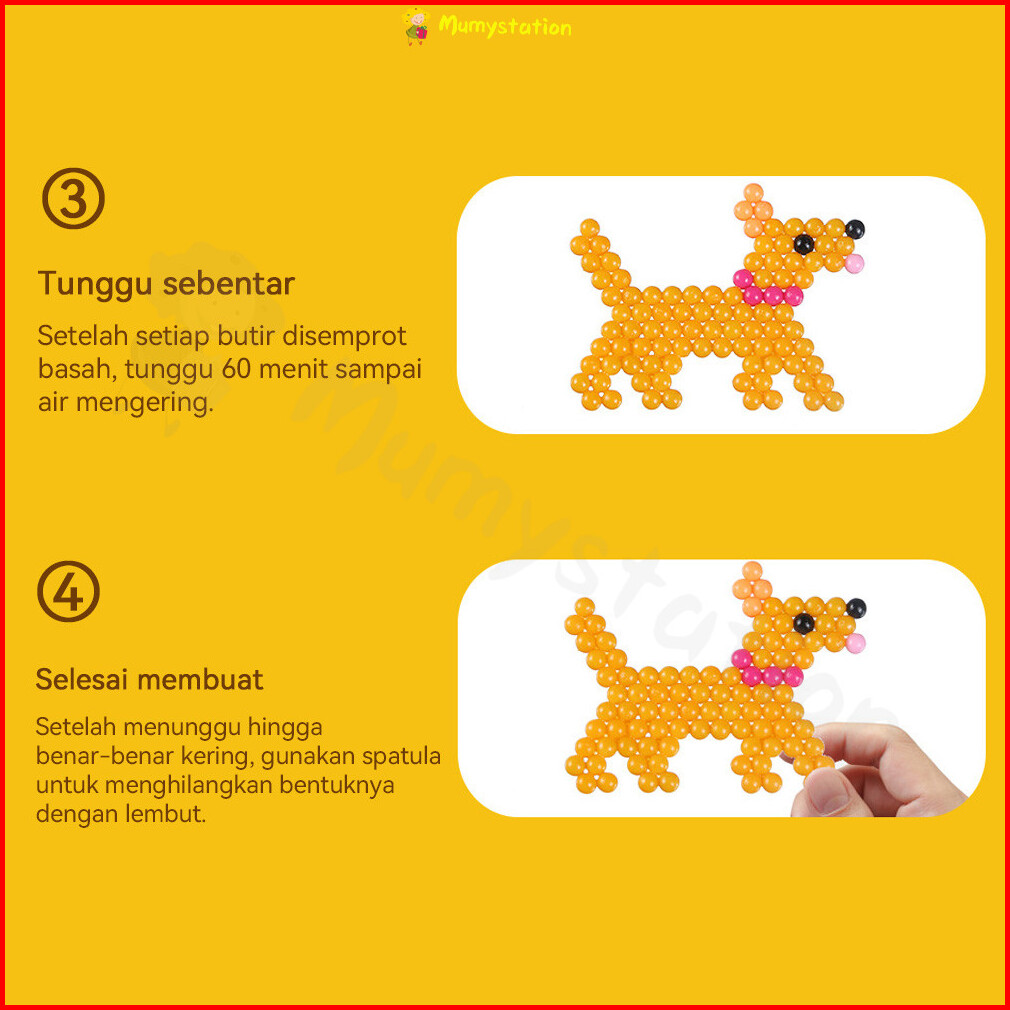 Mumystation

③

Tunggu sebentar

Setelah setiap butir disemprot basah, tunggu 60 menit sampai air mengering.

Mumystation

④

Selesai membuat

Setelah menunggu hingga benar-benar kering, gunakan spatula untuk menghilangkan bentuknya dengan lembut.