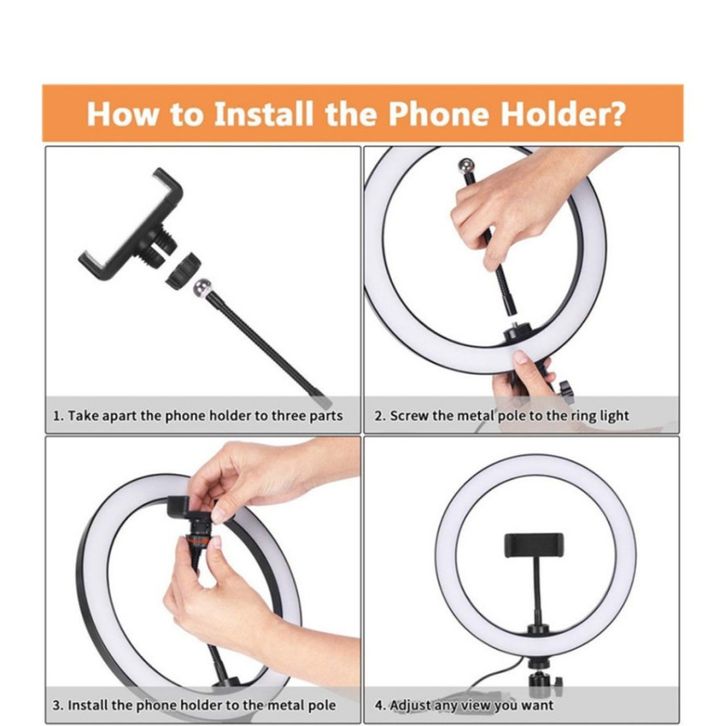 How to Install the Phone Holder?

1. Take apart the phone holder to three parts

2. Screw the metal pole to the ring light

3. Install the phone holder to the metal pole

4. Adjust any view you want