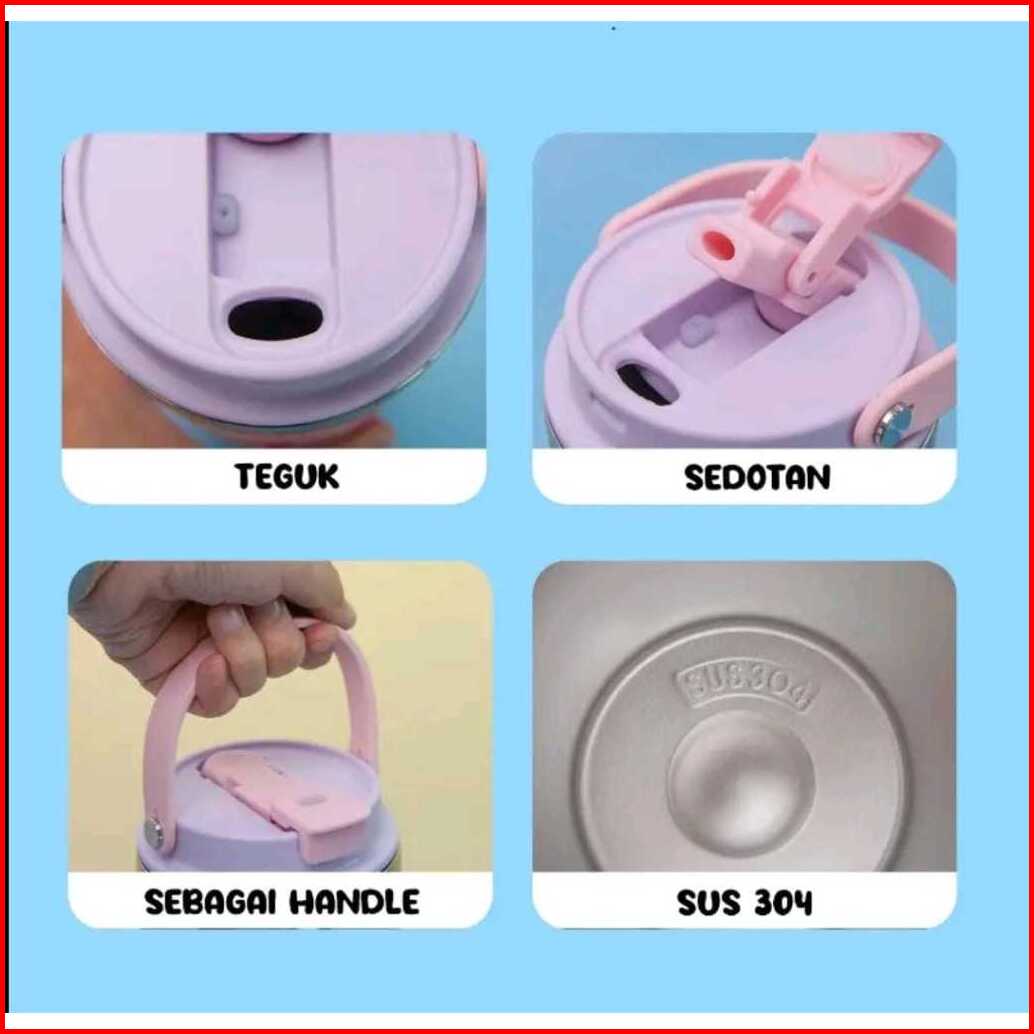 TEGUK

SEDOTAN

SEBAGAI HANDLE

SUS304

SUS 304