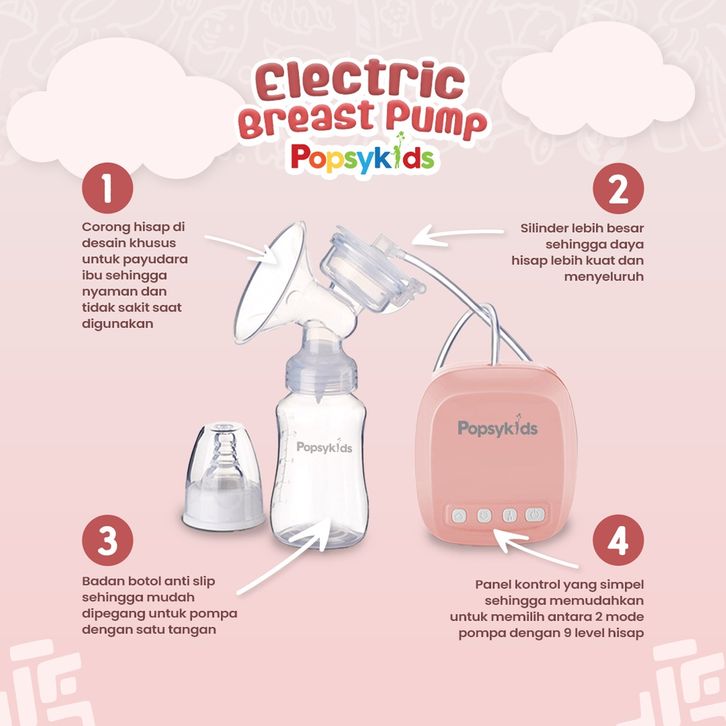 Electric Breast Pump
Popsykids

1

Corong hisap di desain khusus untuk payudara ibu sehingga nyaman dan tidak sakit saat digunakan

2

Silinder lebih besar sehingga daya hisap lebih kuat dan menyeluruh

Popsykids

Popsykids

3

Badan botol anti slip sehingga mudah dipegang untuk pompa dengan satu tangan

4

Panel kontrol yang simpel sehingga memudahkan untuk memilih antara 2 mode pompa dengan 9 level hisap