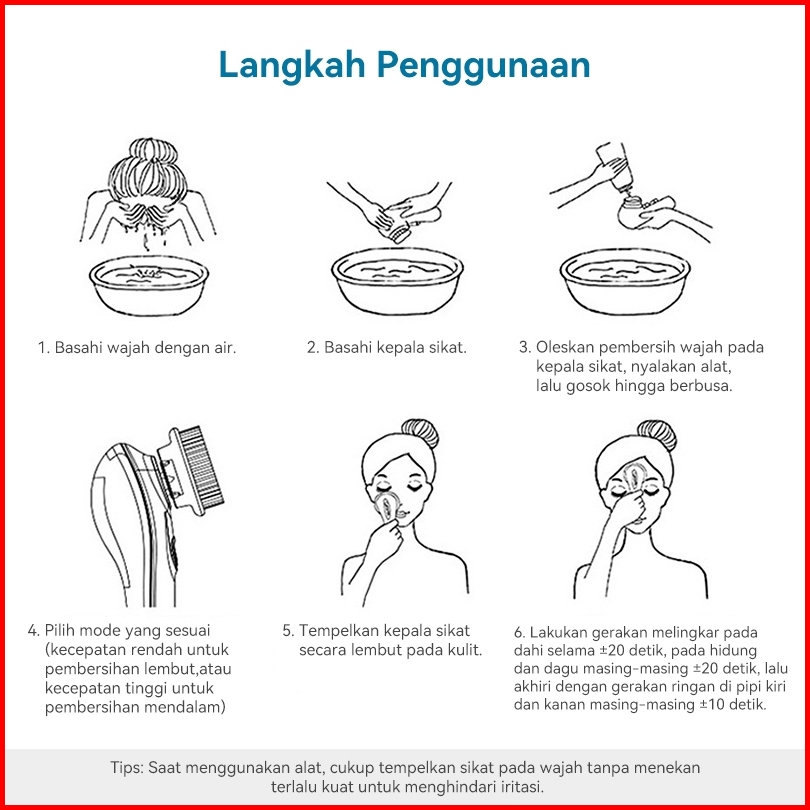 Langkah Penggunaan

1. Basahi wajah dengan air.

2. Basahi kepala sikat.

3. Oleskan pembersih wajah pada kepala sikat, nyalakan alat, lalu gosok hingga berbusa.

4. Pilih mode yang sesuai (kecepatan rendah untuk pembersihan lembut,atau kecepatan tinggi untuk pembersihan mendalam)

5. Tempelkan kepala sikat secara lembut pada kulit.

6. Lakukan gerakan melingkar pada dahi selama ±20 detik, pada hidung dan dagu masing-masing ±20 detik, lalu akhiri dengan gerakan ringan di pipi kiri dan kanan masing-masing ±10 detik.

Tips: Saat menggunakan alat, cukup tempelkan sikat pada wajah tanpa menekan terlalu kuat untuk menghindari iritasi.