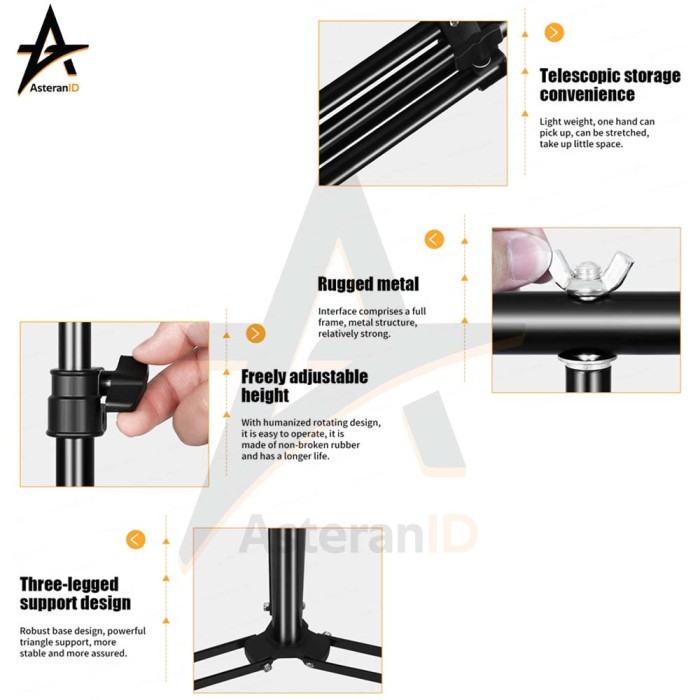 AsteranID

Telescopic storage convenience

Light weight, one hand can pick up, can be stretched, take up little space.

Rugged metal

Interface comprises a full frame, metal structure, relatively strong.

Freely adjustable height

With humanized rotating design, it is easy to operate, it is made of non-broken rubber and has a longer life.

AsteranID

Three-legged support design

Robust base design, powerful triangle support, more stable and more assured.