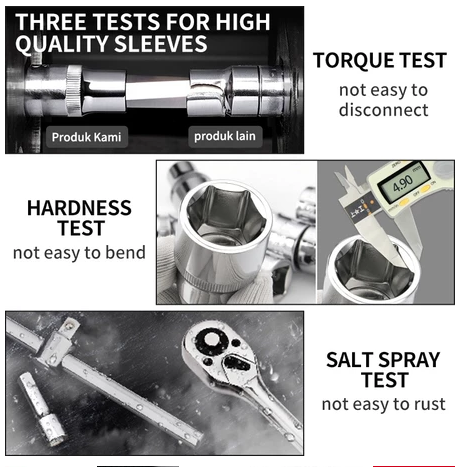 THREE TESTS FOR HIGH QUALITY SLEEVES

Produk Kami

produk lain

TORQUE TEST
not easy to disconnect

HARDNESS TEST
not easy to bend

4.90

SALT SPRAY TEST
not easy to rust