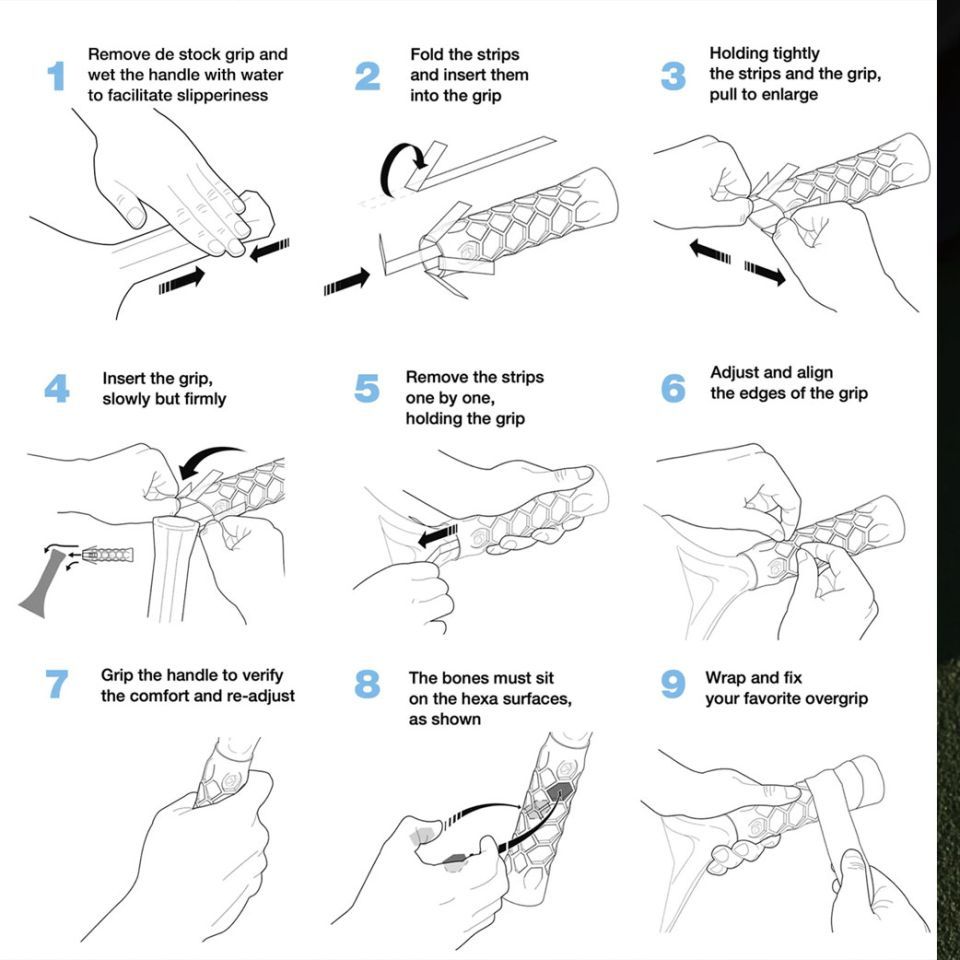 1 Remove de stock grip and wet the handle with water to facilitate slipperiness

2 Fold the strips and insert them into the grip

3 Holding tightly the strips and the grip, pull to enlarge

4 Insert the grip, slowly but firmly

5 Remove the strips one by one, holding the grip

6 Adjust and align the edges of the grip

7 Grip the handle to verify the comfort and re-adjust

8 The bones must sit on the hexa surfaces, as shown

9 Wrap and fix your favorite overgrip