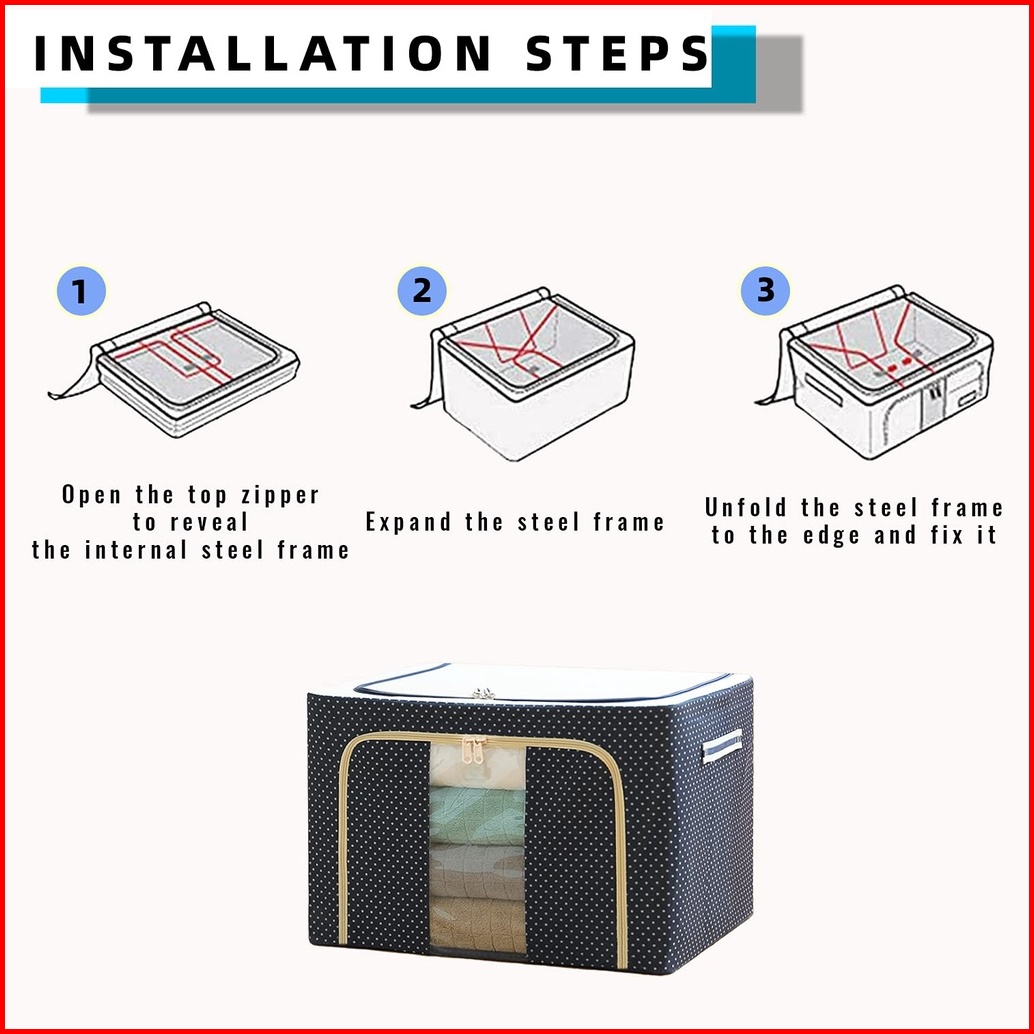 INSTALLATION STEPS

1

Open the top zipper
to reveal
the internal steel frame

2

Expand the steel frame

3

Unfold the steel frame
to the edge and fix it