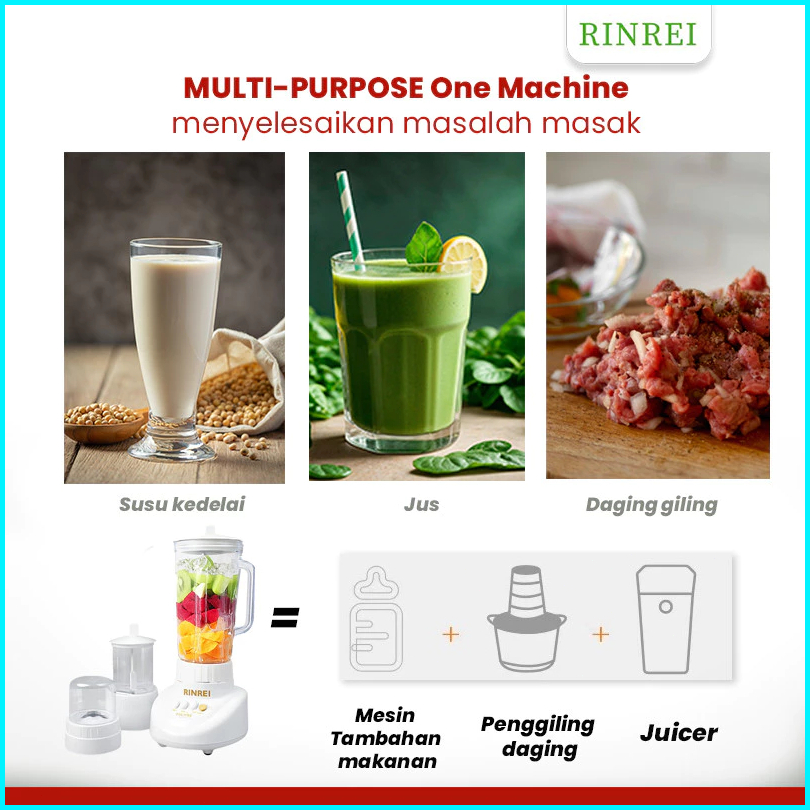 RINREI

MULTI-PURPOSE One Machine
menyelesaikan masalah masak

Susu kedelai

Jus

Daging giling

RINREI

=

+

+

Mesin Tambahan makanan

Penggiling daging

Juicer