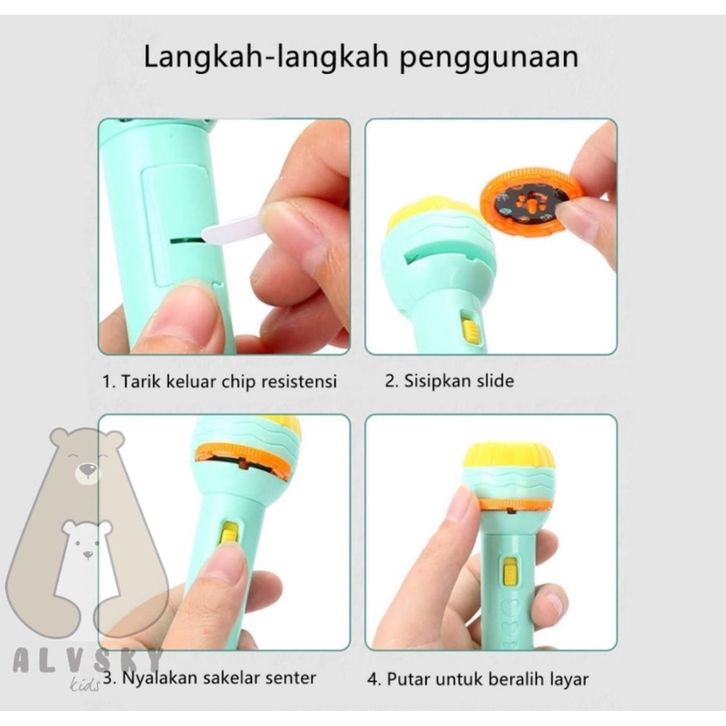 Langkah-langkah penggunaan

1. Tarik keluar chip resistensi

2. Sisipkan slide

ALVSKY kids

3. Nyalakan sakelar senter

4. Putar untuk beralih layar