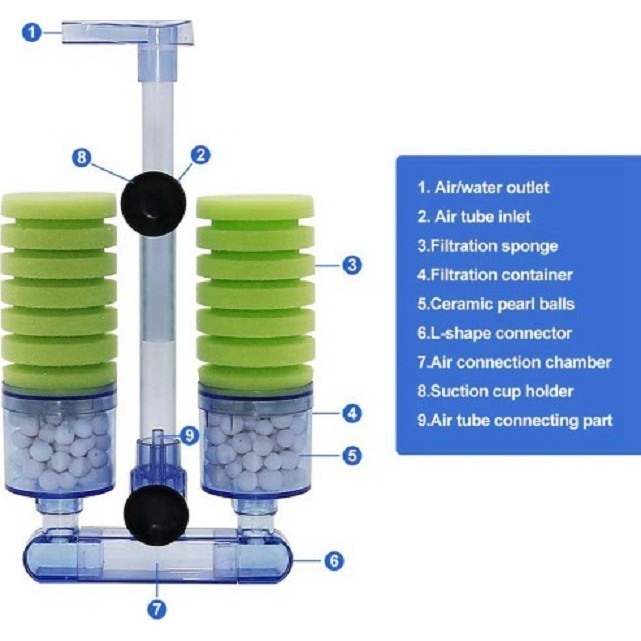 1
8
2
3
4
9
5
6
7

1. Air/water outlet
2. Air tube inlet
3.Filtration sponge
4.Filtration container
5.Ceramic pearl balls
6.L-shape connector
7.Air connection chamber
8.Suction cup holder
9.Air tube connecting part