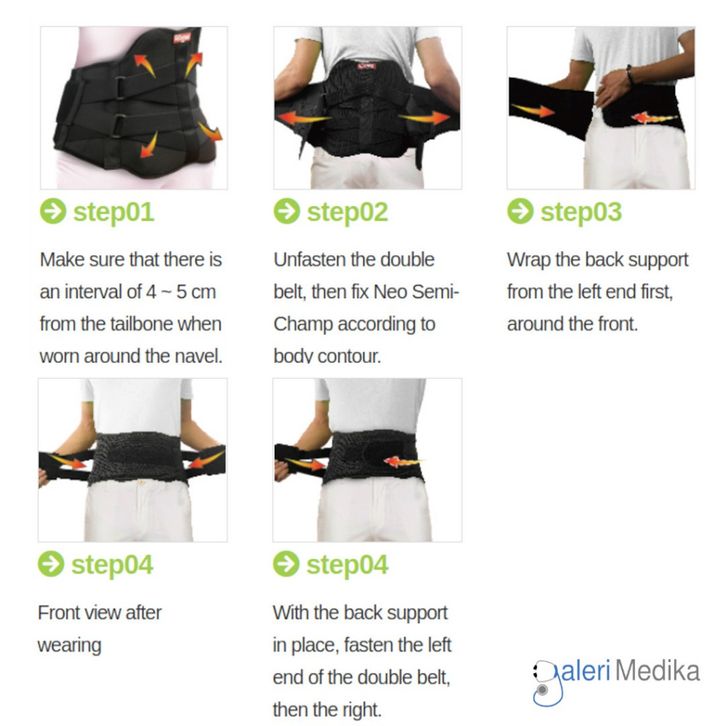 step01

Make sure that there is an interval of 4 ~ 5 cm from the tailbone when worn around the navel.

step02

Unfasten the double belt, then fix Neo Semi-Champ according to body contour.

step03

Wrap the back support from the left end first, around the front.

step04

Front view after wearing

step04

With the back support in place, fasten the left end of the double belt, then the right.

galeri Medika