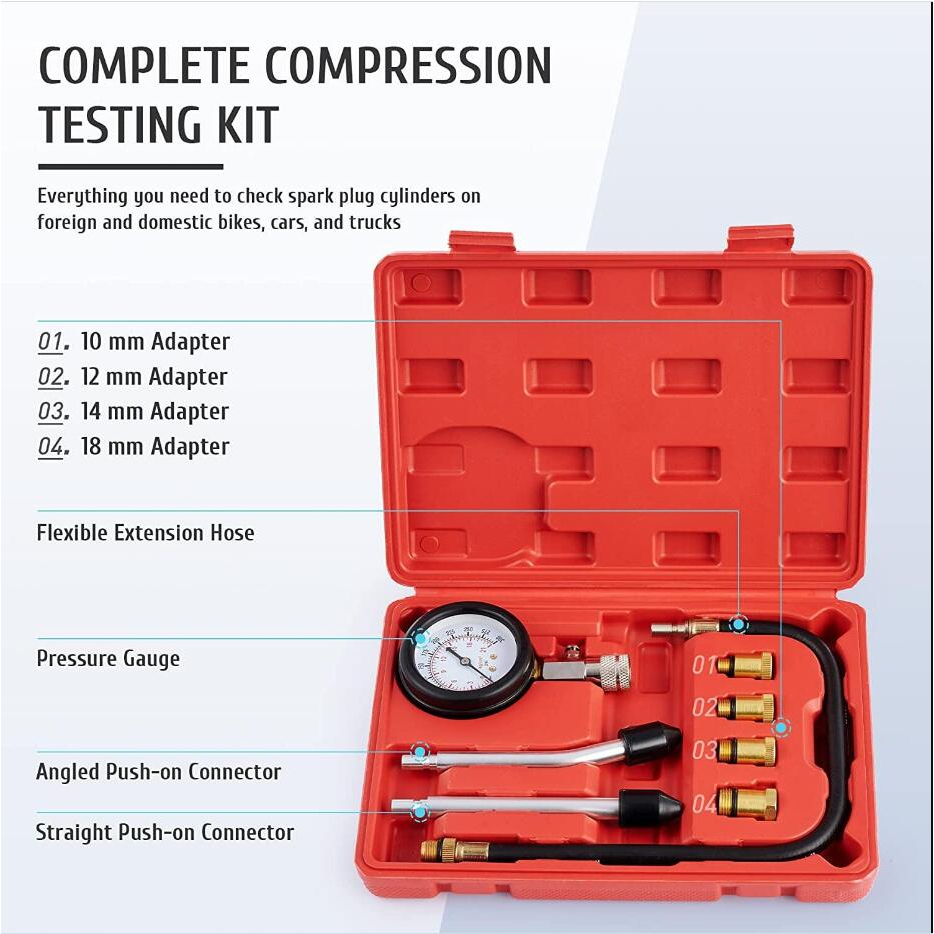 COMPLETE COMPRESSION TESTING KIT

Everything you need to check spark plug cylinders on foreign and domestic bikes, cars, and trucks

01. 10 mm Adapter
02. 12 mm Adapter
03. 14 mm Adapter
04. 18 mm Adapter

Flexible Extension Hose

Pressure Gauge

Angled Push-on Connector

Straight Push-on Connector

01
02
03
04