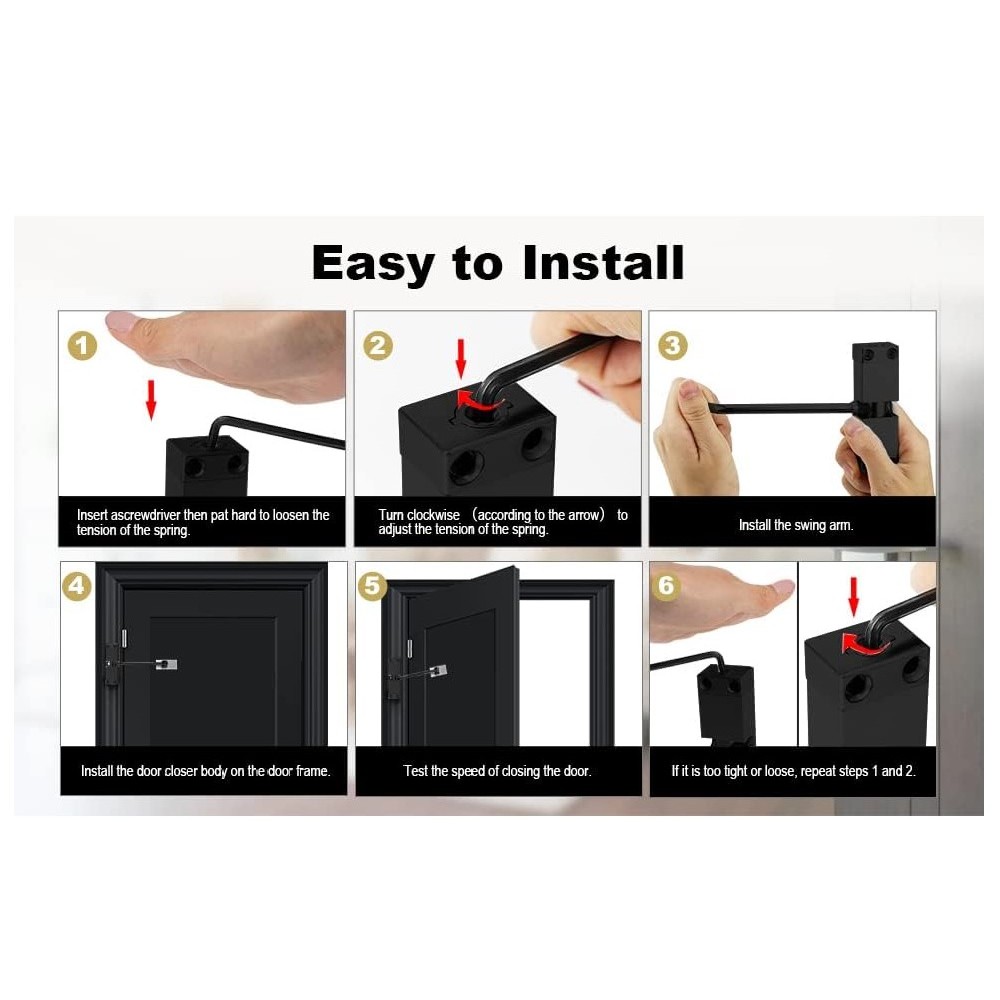 Easy to Install

1

Insert ascrewdriver then pat hard to loosen the tension of the spring.

2

Turn clockwise （according to the arrow） to adjust the tension of the spring.

3

Install the swing arm.

4

Install the door closer body on the door frame.

5

Test the speed of closing the door.

6

If it is too tight or loose, repeat steps 1 and 2.