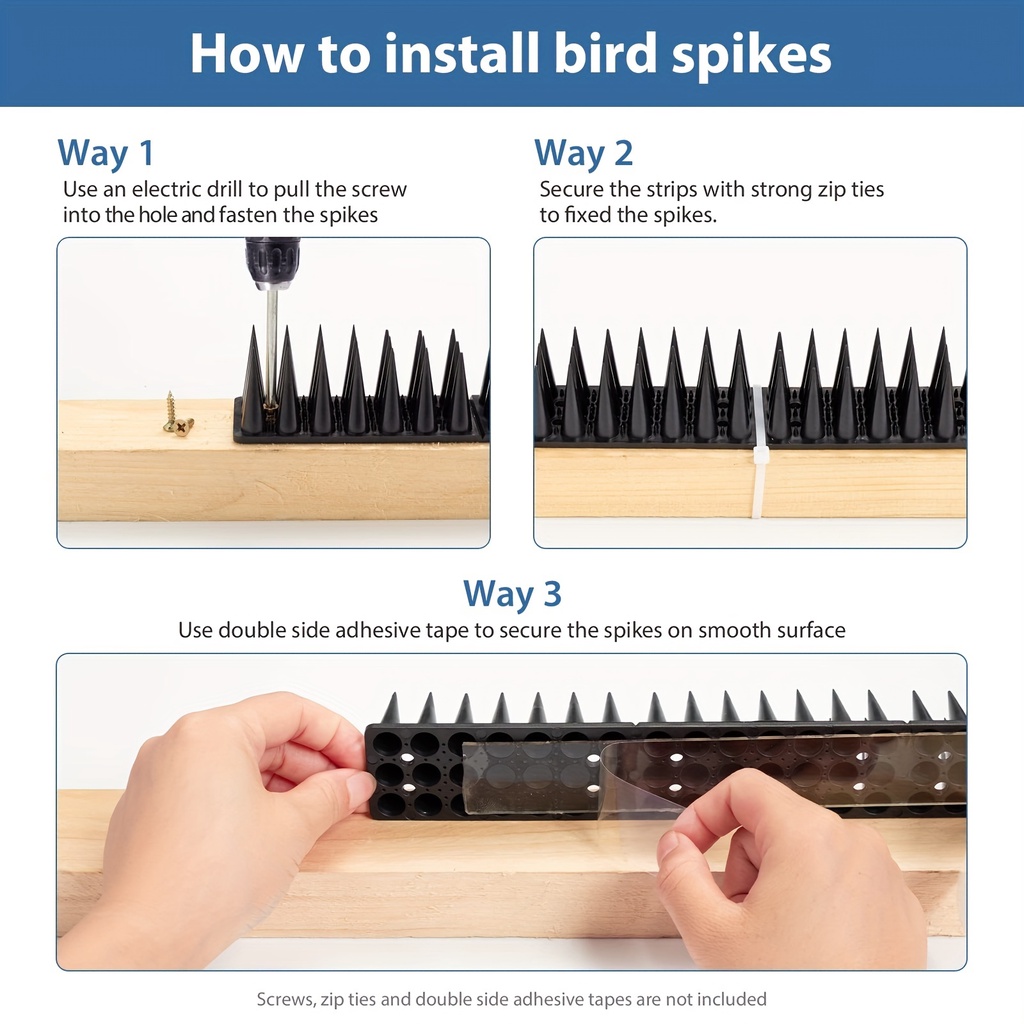 How to install bird spikes

Way 1
Use an electric drill to pull the screw into the hole and fasten the spikes

Way 2
Secure the strips with strong zip ties to fixed the spikes.

Way 3
Use double side adhesive tape to secure the spikes on smooth surface

Screws, zip ties and double side adhesive tapes are not included