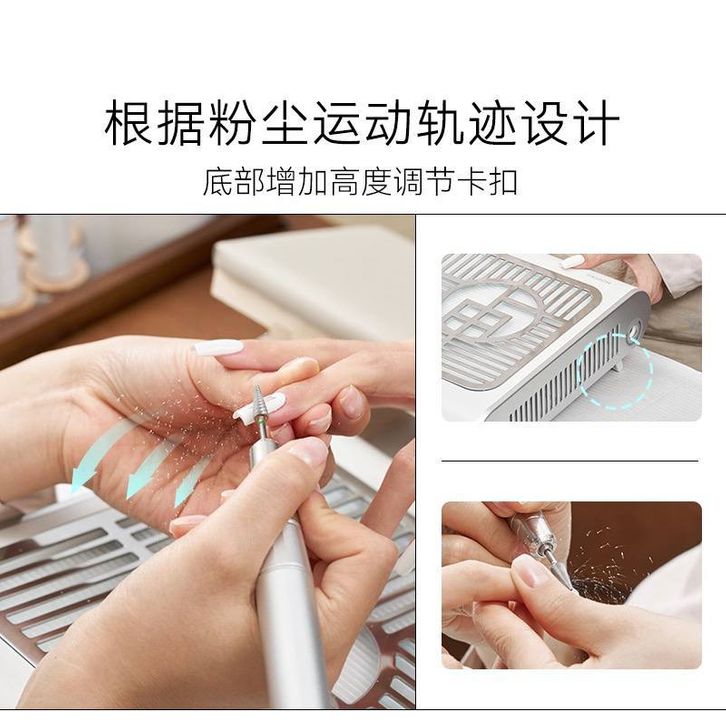 根据粉尘运动轨迹设计

底部增加高度调节卡扣