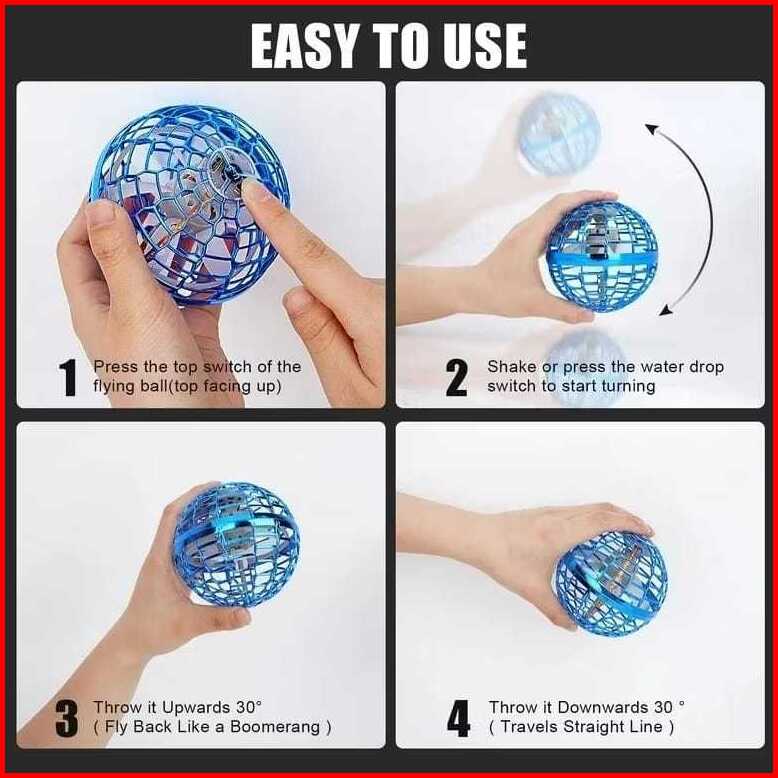 EASY TO USE

1 Press the top switch of the flying ball(top facing up)

2 Shake or press the water drop switch to start turning

3 Throw it Upwards 30°
( Fly Back Like a Boomerang )

4 Throw it Downwards 30 °
( Travels Straight Line )