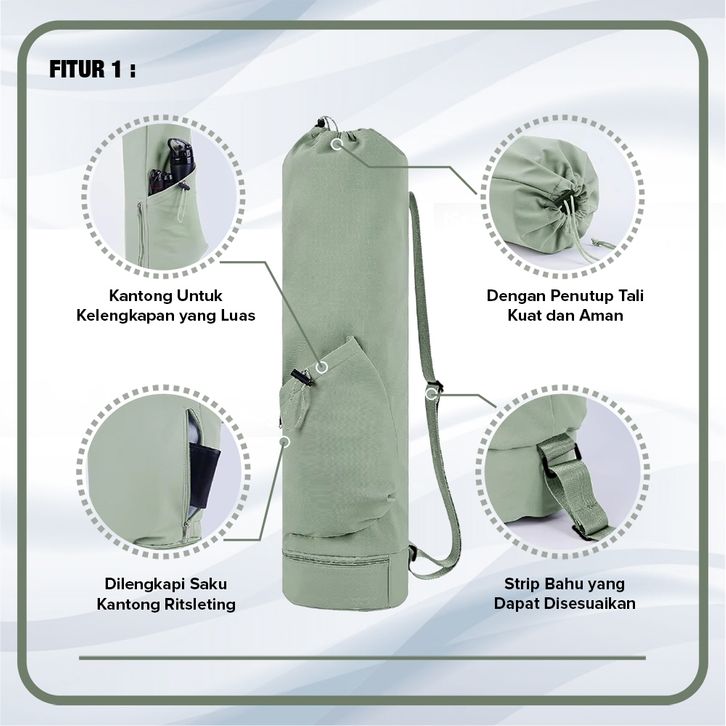 FITUR 1 :

Kantong Untuk Kelengkapan yang Luas

Dengan Penutup Tali Kuat dan Aman

Dilengkapi Saku Kantong Ritsleting

Strip Bahu yang Dapat Disesuaikan