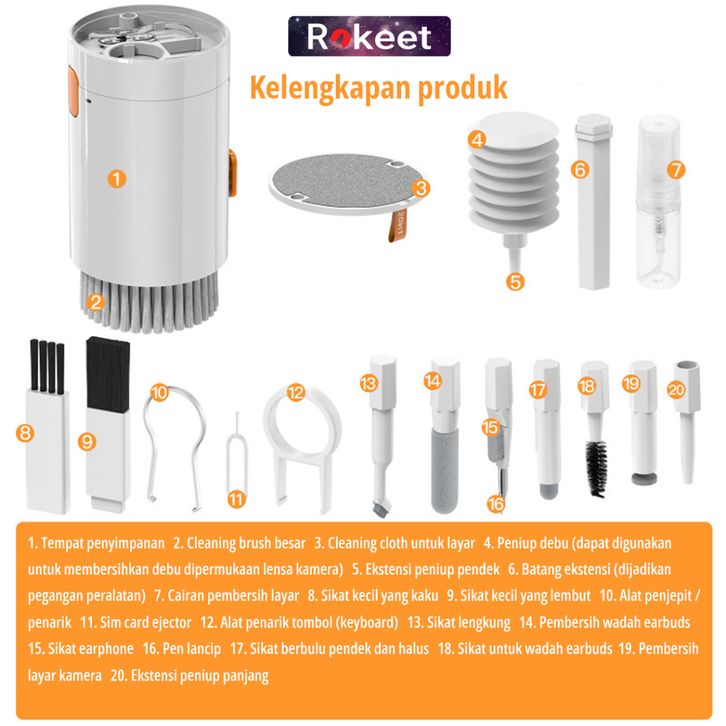 Rokeet

Kelengkapan produk

1
2
3
20in1
4
5
6
7
8
9
10
11
12
13
14
15
16
17
18
19
20

1. Tempat penyimpanan 2. Cleaning brush besar 3. Cleaning cloth untuk layar 4. Peniup debu (dapat digunakan untuk membersihkan debu dipermukaan lensa kamera) 5. Ekstensi peniup pendek 6. Batang ekstensi (dijadikan pegangan peralatan) 7. Cairan pembersih layar 8. Sikat kecil yang kaku 9. Sikat kecil yang lembut 10. Alat penjepit / penarik 11. Sim card ejector 12. Alat penarik tombol (keyboard) 13. Sikat lengkung 14. Pembersih wadah earbuds 15. Sikat earphone 16. Pen lancip 17. Sikat berbulu pendek dan halus 18. Sikat untuk wadah earbuds 19. Pembersih layar kamera 20. Ekstensi peniup panjang