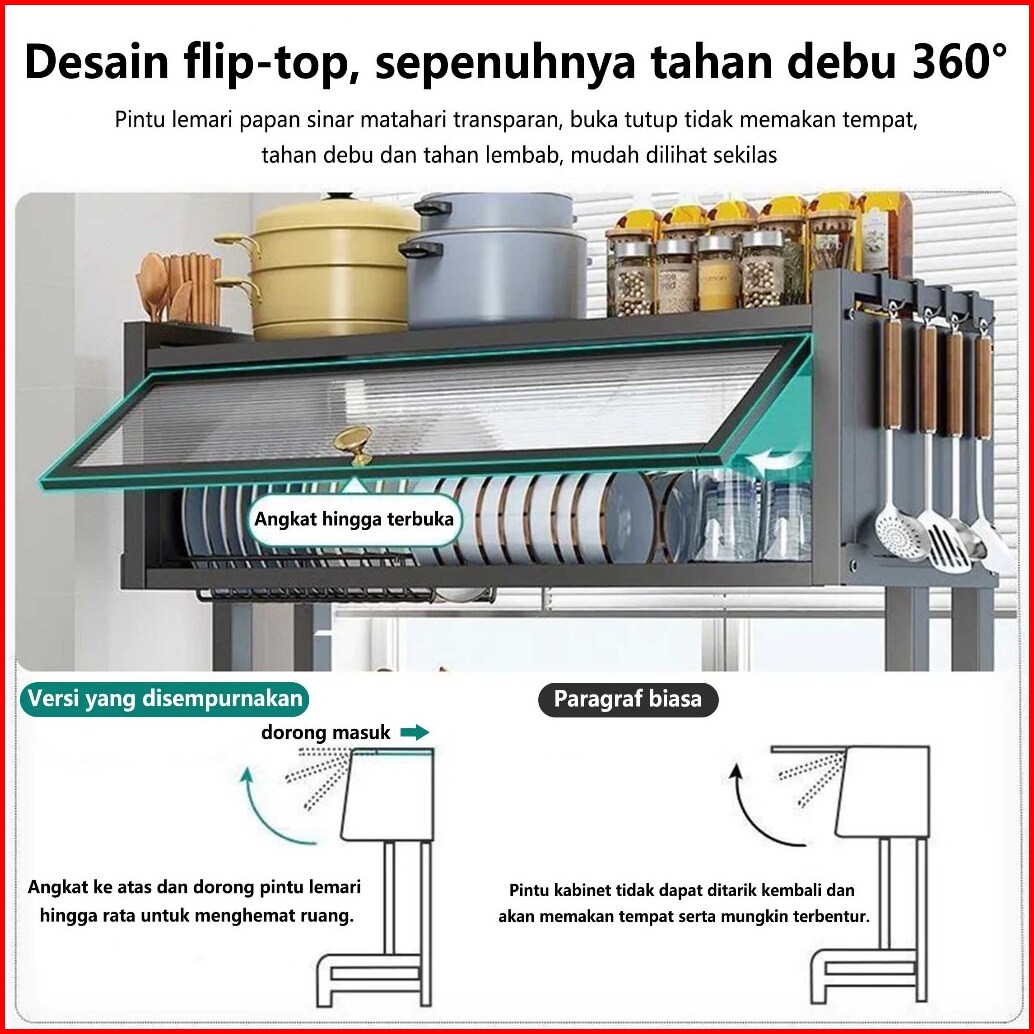 Desain flip-top, sepenuhnya tahan debu 360°

Pintu lemari papan sinar matahari transparan, buka tutup tidak memakan tempat, tahan debu dan tahan lembab, mudah dilihat sekilas

Angkat hingga terbuka

Versi yang disempurnakan

dorong masuk

Angkat ke atas dan dorong pintu lemari hingga rata untuk menghemat ruang.

Paragraf biasa

Pintu kabinet tidak dapat ditarik kembali dan akan memakan tempat serta mungkin terbentur.