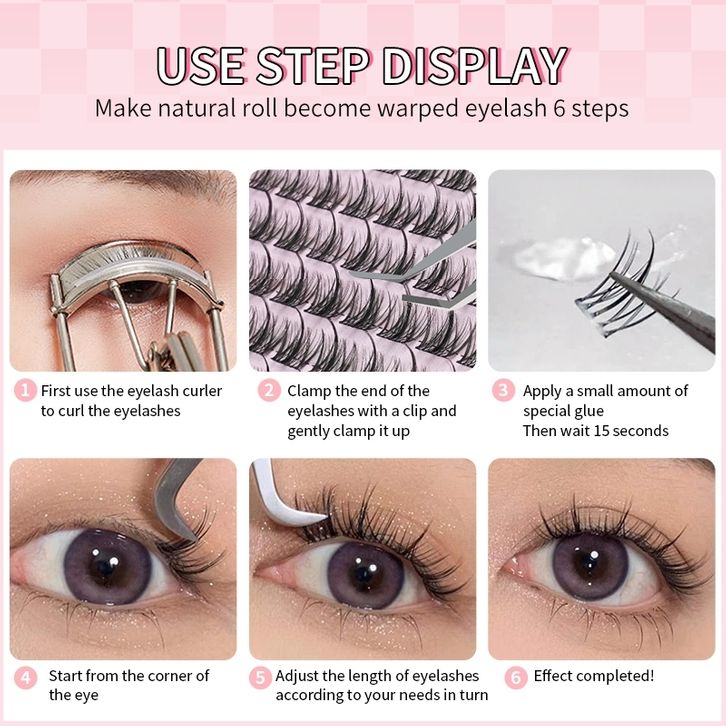 USE STEP DISPLAY
Make natural roll become warped eyelash 6 steps

1 First use the eyelash curler to curl the eyelashes

2 Clamp the end of the eyelashes with a clip and gently clamp it up

3 Apply a small amount of special glue
Then wait 15 seconds

4 Start from the corner of the eye

5 Adjust the length of eyelashes according to your needs in turn

6 Effect completed!