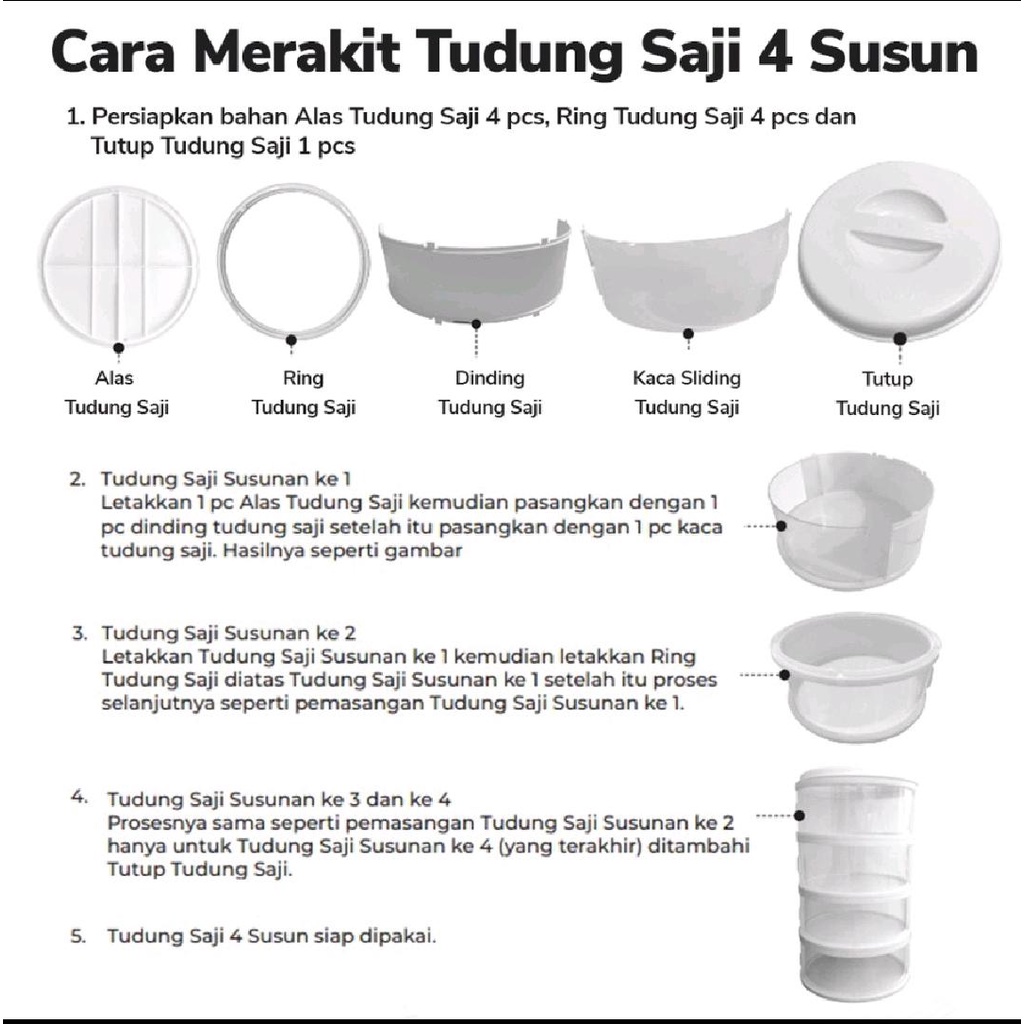 Cara Merakit Tudung Saji 4 Susun

1. Persiapkan bahan Alas Tudung Saji 4 pcs, Ring Tudung Saji 4 pcs dan Tutup Tudung Saji 1 pcs

Alas Tudung Saji

Ring Tudung Saji

Dinding Tudung Saji

Kaca Sliding Tudung Saji

Tutup Tudung Saji

2. Tudung Saji Susunan ke 1
Letakkan 1 pc Alas Tudung Saji kemudian pasangkan dengan 1 pc dinding tudung saji setelah itu pasangkan dengan 1 pc kaca tudung saji. Hasilnya seperti gambar

3. Tudung Saji Susunan ke 2
Letakkan Tudung Saji Susunan ke 1 kemudian letakkan Ring Tudung Saji diatas Tudung Saji Susunan ke 1 setelah itu proses selanjutnya seperti pemasangan Tudung Saji Susunan ke 1.

4. Tudung Saji Susunan ke 3 dan ke 4
Prosesnya sama seperti pemasangan Tudung Saji Susunan ke 2 hanya untuk Tudung Saji Susunan ke 4 (yang terakhir) ditambahi Tutup Tudung Saji.

5. Tudung Saji 4 Susun siap dipakai.