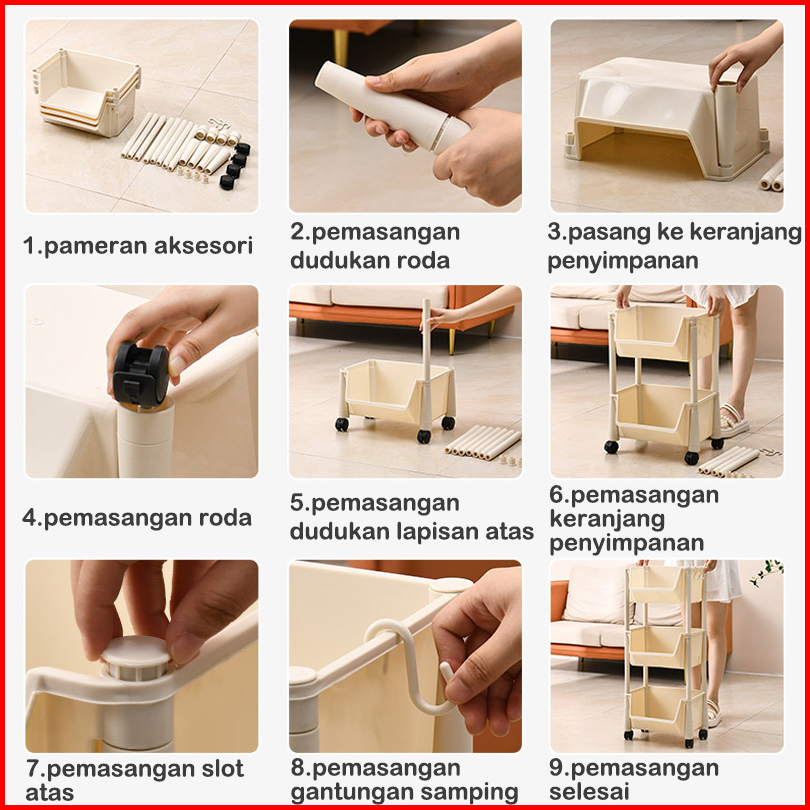 1.pameran aksesori

2.pemasangan dudukan roda

3.pasang ke keranjang penyimpanan

4.pemasangan roda

5.pemasangan dudukan lapisan atas

6.pemasangan keranjang penyimpanan

7.pemasangan slot atas

8.pemasangan gantungan samping

9.pemasangan selesai