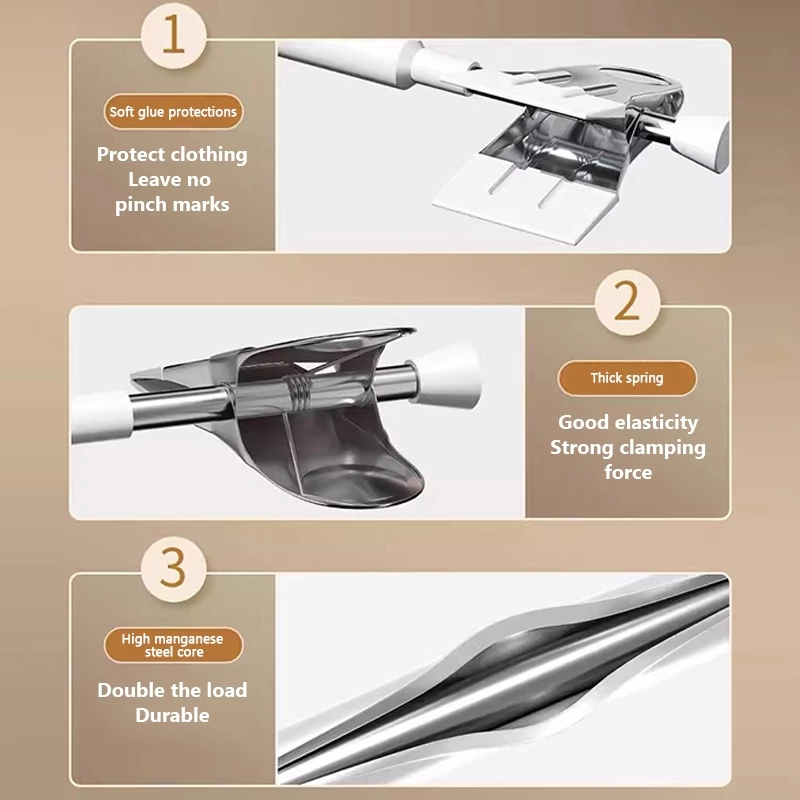 1

Soft glue protections

Protect clothing
Leave no
pinch marks

2

Thick spring

Good elasticity
Strong clamping
force

3

High manganese
steel core

Double the load
Durable