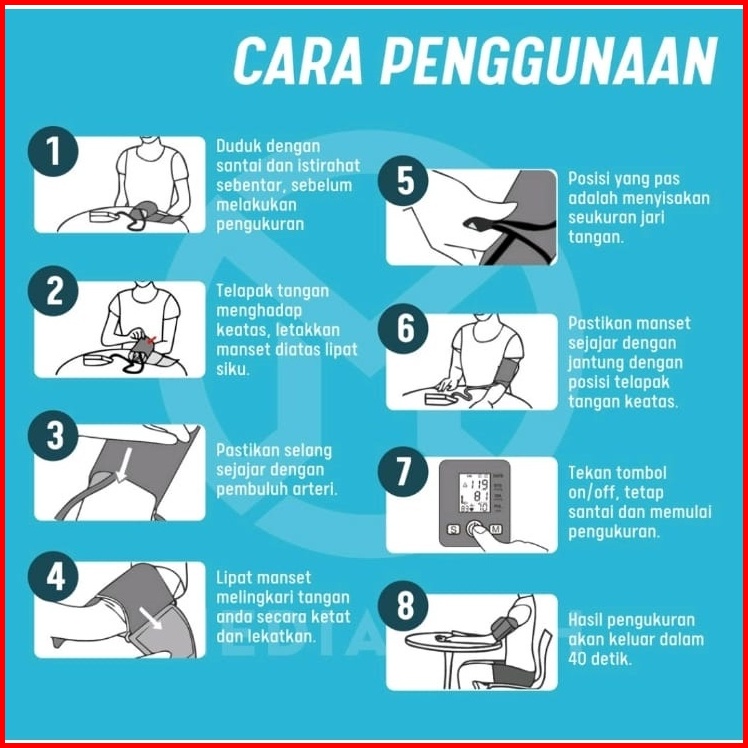 CARA PENGGUNAAN

1

Duduk dengan santai dan istirahat sebentar, sebelum melakukan pengukuran

2

Telapak tangan menghadap keatas, letakkan manset diatas lipat siku.

3

Pastikan selang sejajar dengan pembuluh arteri.

4

Lipat manset melingkari tangan anda secara ketat dan lekatkan.

5

Posisi yang pas adalah menyisakan seukuran jari tangan.

6

Pastikan manset sejajar dengan jantung dengan posisi telapak tangan keatas.

7

119
81
70
S M

Tekan tombol on/off, tetap santai dan memulai pengukuran.

8

Hasil pengukuran akan keluar dalam 40 detik.