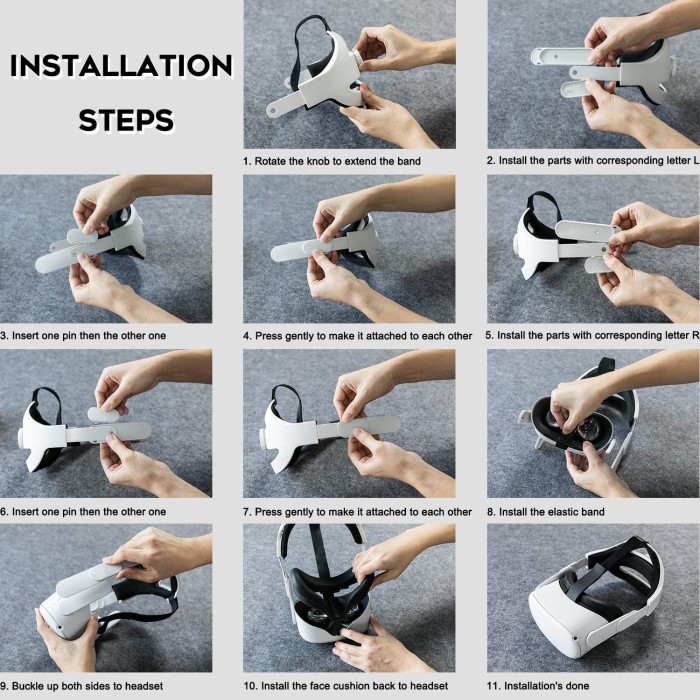 INSTALLATION STEPS

1. Rotate the knob to extend the band

2. Install the parts with corresponding letter L

3. Insert one pin then the other one

4. Press gently to make it attached to each other

5. Install the parts with corresponding letter R

6. Insert one pin then the other one

7. Press gently to make it attached to each other

8. Install the elastic band

9. Buckle up both sides to headset

10. Install the face cushion back to headset

11. Installation's done