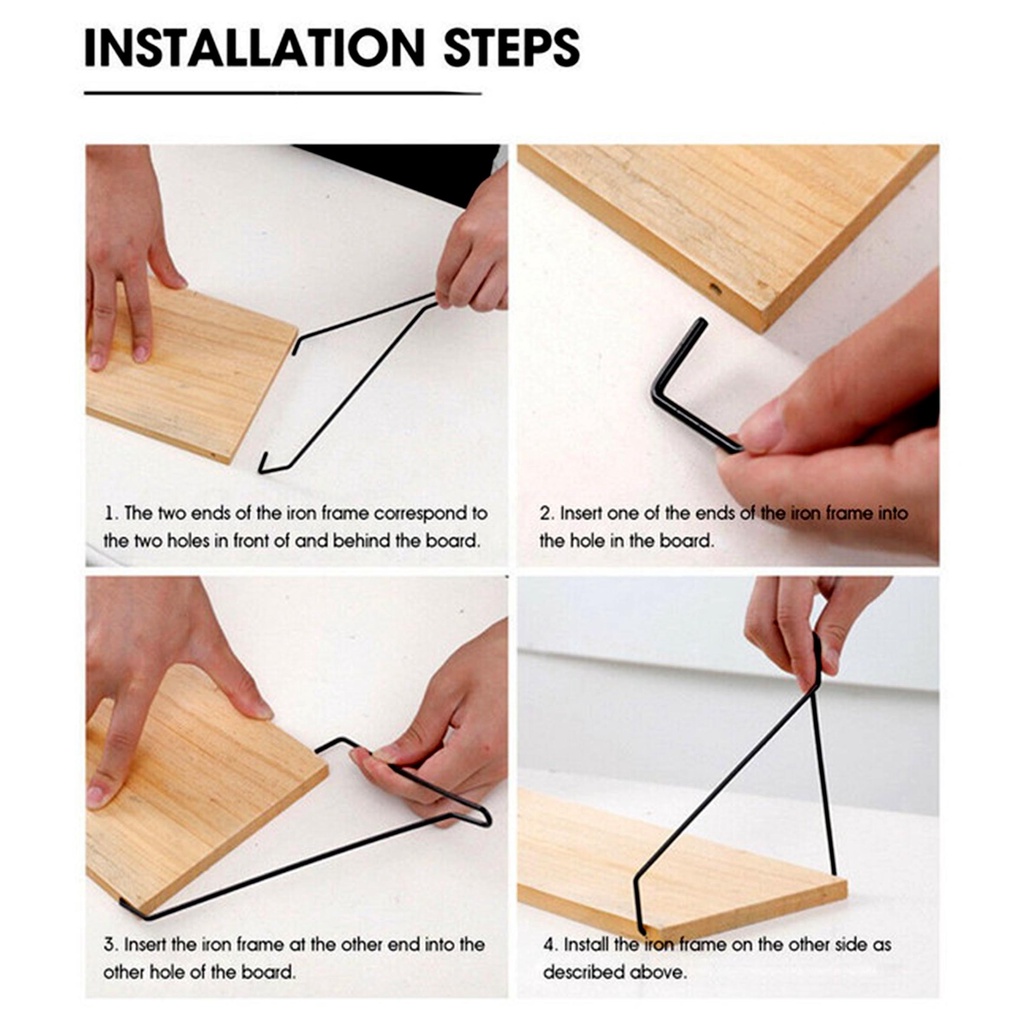 INSTALLATION STEPS

1. The two ends of the iron frame correspond to the two holes in front of and behind the board.

2. Insert one of the ends of the iron frame into the hole in the board.

3. Insert the iron frame at the other end into the other hole of the board.

4. Install the iron frame on the other side as described above.