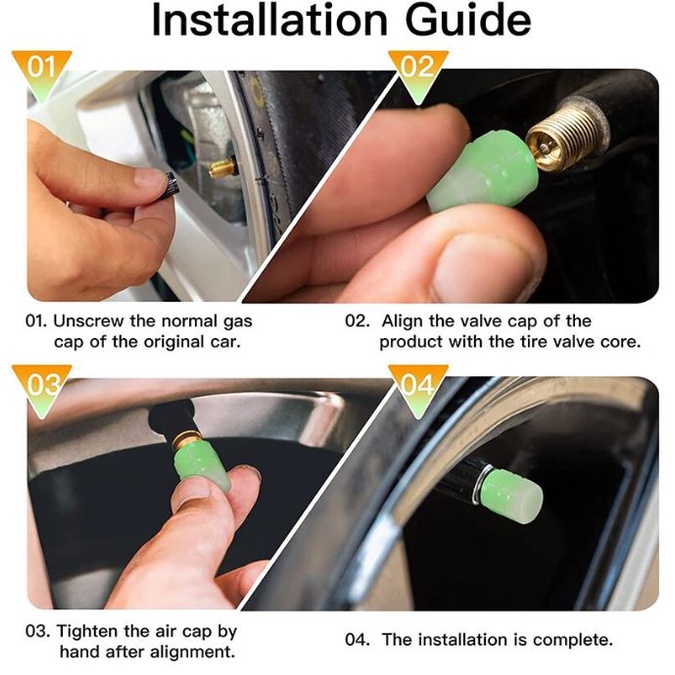 Installation Guide

01

02

01. Unscrew the normal gas cap of the original car.

02. Align the valve cap of the product with the tire valve core.

03

04

03. Tighten the air cap by hand after alignment.

04. The installation is complete.