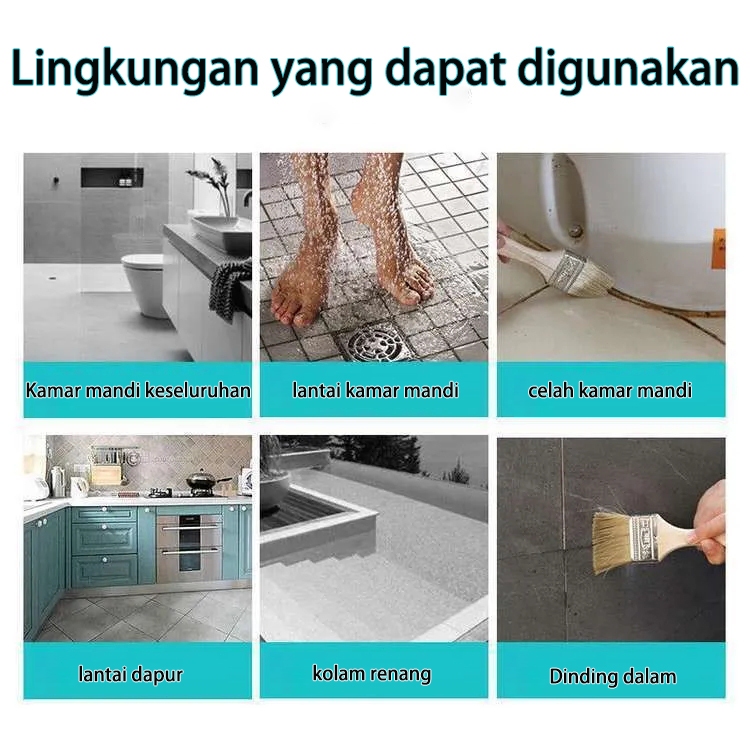 Lingkungan yang dapat digunakan

Kamar mandi keseluruhan

lantai kamar mandi

celah kamar mandi

lantai dapur

kolam renang

Dinding dalam