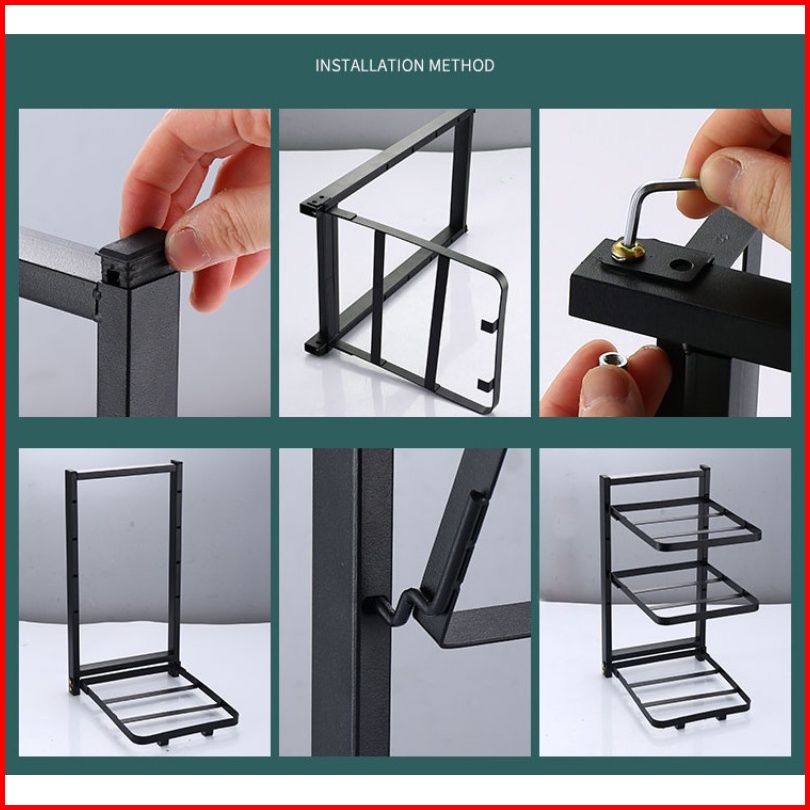 INSTALLATION METHOD