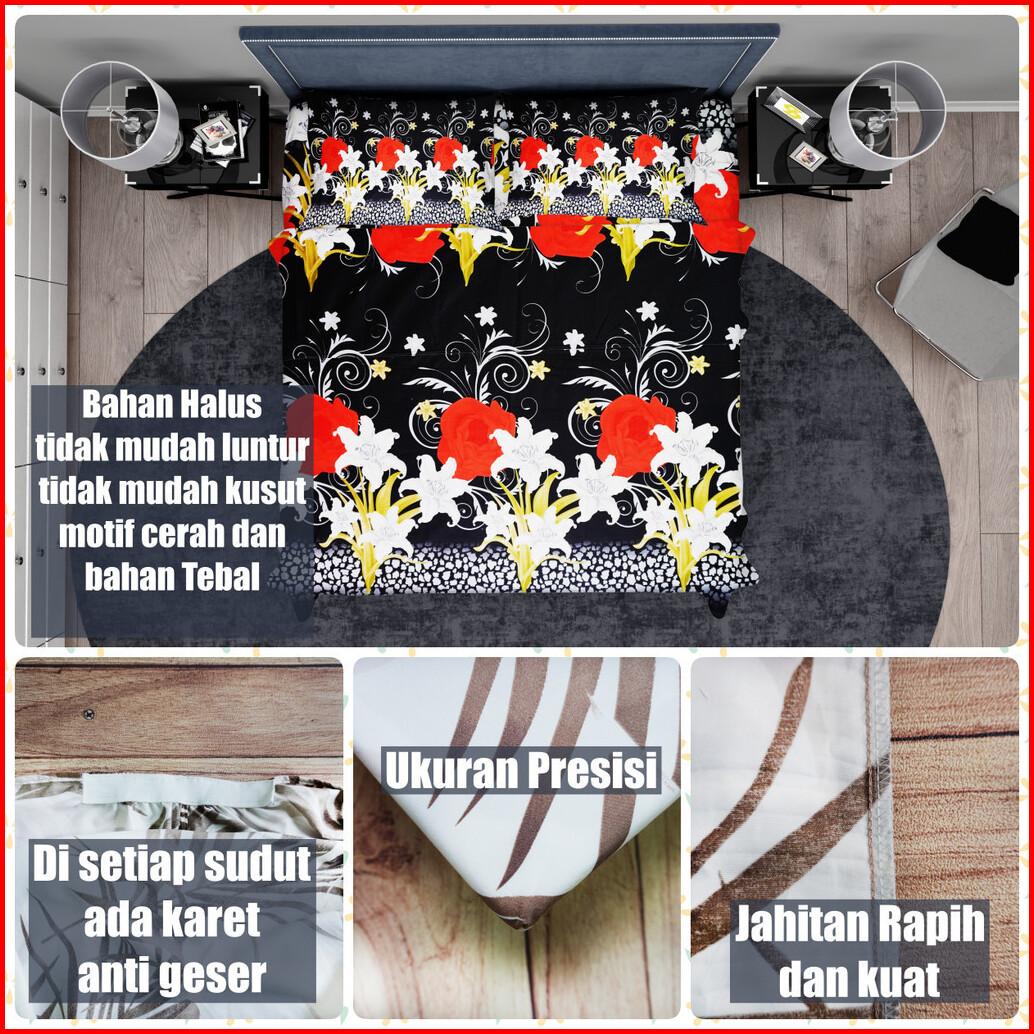 Bahan Halus
tidak mudah luntur
tidak mudah kusut
motif cerah dan
bahan Tebal

Di setiap sudut
ada karet
anti geser

Ukuran Presisi

Jahitan Rapih
dan kuat