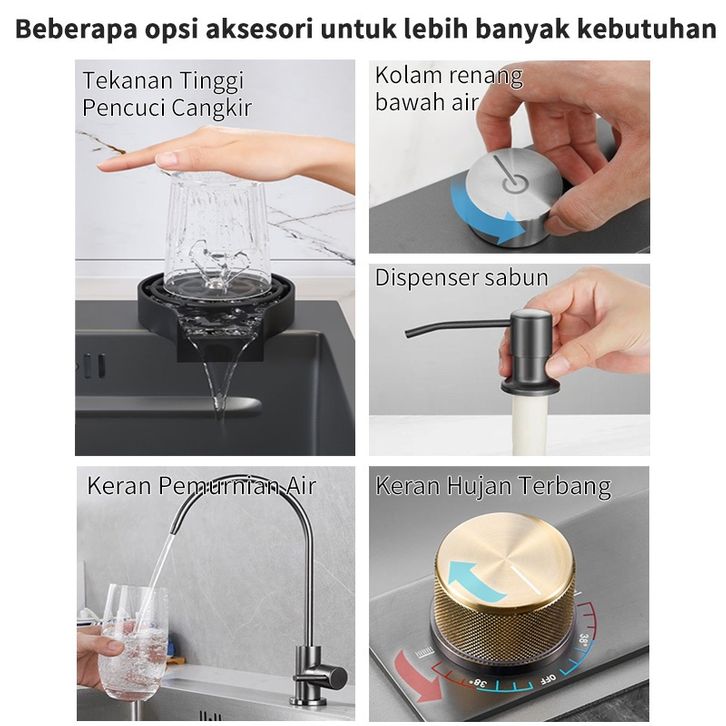 Beberapa opsi aksesori untuk lebih banyak kebutuhan

Tekanan Tinggi Pencuci Cangkir

Kolam renang bawah air

Dispenser sabun

Keran Pemurnian Air

Keran Hujan Terbang

38°

OFF

38°