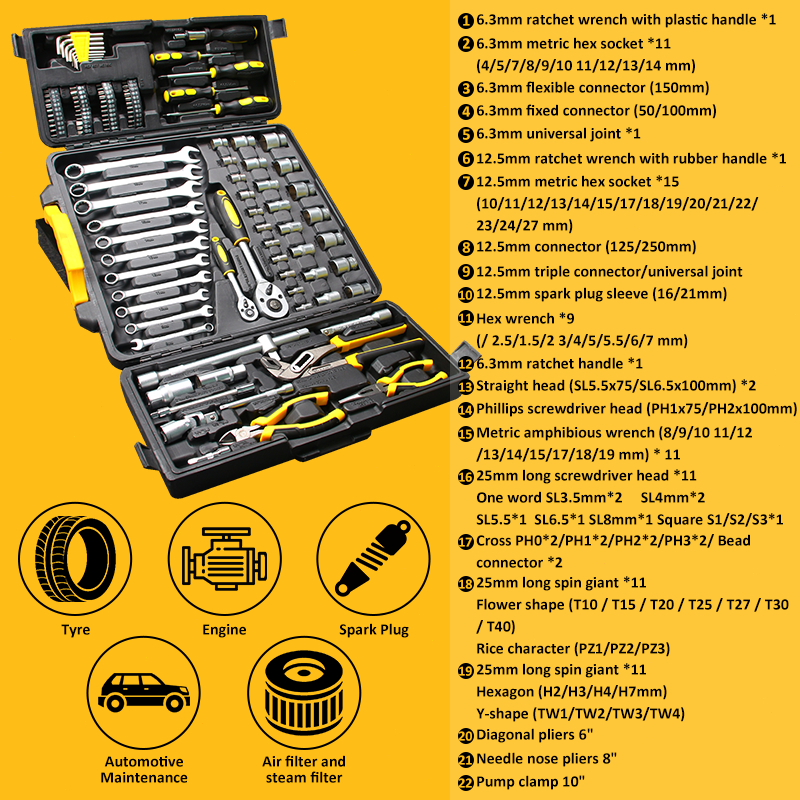 Tyre

Engine

Spark Plug

Automotive Maintenance

Air filter and steam filter

1 6.3mm ratchet wrench with plastic handle *1
2 6.3mm metric hex socket *11 (4/5/7/8/9/10 11/12/13/14 mm)
3 6.3mm flexible connector (150mm)
4 6.3mm fixed connector (50/100mm)
5 6.3mm universal joint *1
6 12.5mm ratchet wrench with rubber handle *1
7 12.5mm metric hex socket *15 (10/11/12/13/14/15/17/18/19/20/21/22/ 23/24/27 mm)
8 12.5mm connector (125/250mm)
9 12.5mm triple connector/universal joint
10 12.5mm spark plug sleeve (16/21mm)
11 Hex wrench *9 (/ 2.5/1.5/2 3/4/5/5.5/6/7 mm)
12 6.3mm ratchet handle *1
13 Straight head (SL5.5x75/SL6.5x100mm) *2
14 Phillips screwdriver head (PH1x75/PH2x100mm)
15 Metric amphibious wrench (8/9/10 11/12 /13/14/15/17/18/19 mm) * 11
16 25mm long screwdriver head *11
One word SL3.5mm*2 SL4mm*2
SL5.5*1 SL6.5*1 SL8mm*1 Square S1/S2/S3*1
17 Cross PH0*2/PH1*2/PH2*2/PH3*2/ Bead connector *2
18 25mm long spin giant *11
Flower shape (T10 / T15 / T20 / T25 / T27 / T30 / T40)
Rice character (PZ1/PZ2/PZ3)
19 25mm long spin giant *11
Hexagon (H2/H3/H4/H7mm)
Y-shape (TW1/TW2/TW3/TW4)
20 Diagonal pliers 6"
21 Needle nose pliers 8"
22 Pump clamp 10"