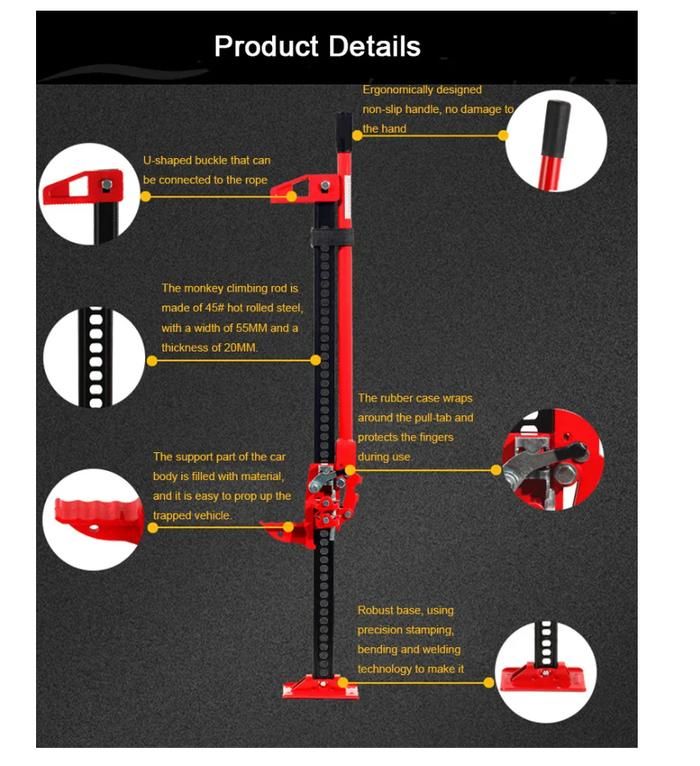 Product Details

Ergonomically designed non-slip handle, no damage to the hand

U-shaped buckle that can be connected to the rope

The monkey climbing rod is made of 45# hot rolled steel, with a width of 55MM and a thickness of 20MM.

The rubber case wraps around the pull-tab and protects the fingers during use.

The support part of the car body is filled with material, and it is easy to prop up the trapped vehicle.

Robust base, using precision stamping, bending and welding technology to make it