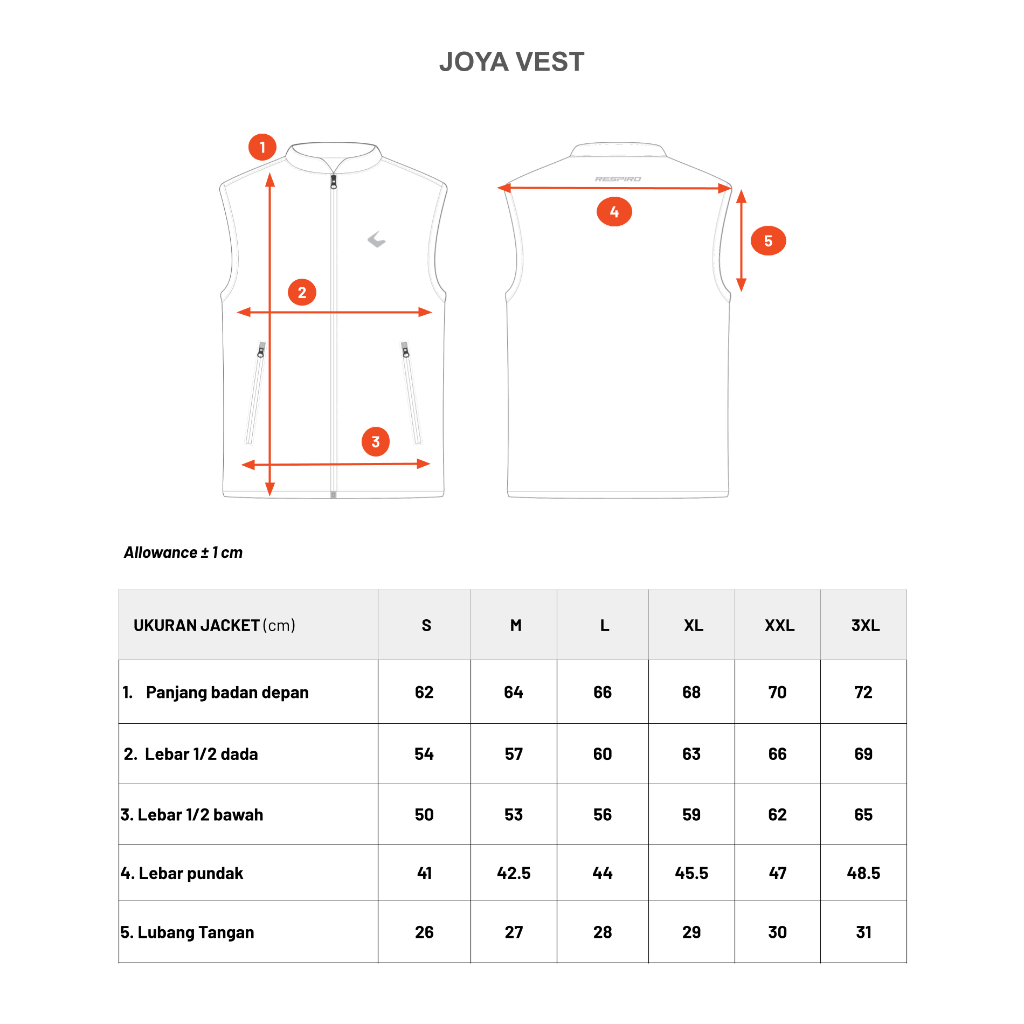 JOYA VEST

1

2

3

RESPIRO

4

5

Allowance ± 1 cm

| UKURAN JACKET (cm) | S | M | L | XL | XXL | 3XL |
|---|---|---|---|---|---|---|
| 1. Panjang badan depan | 62 | 64 | 66 | 68 | 70 | 72 |
| 2. Lebar 1/2 dada | 54 | 57 | 60 | 63 | 66 | 69 |
| 3. Lebar 1/2 bawah | 50 | 53 | 56 | 59 | 62 | 65 |
| 4. Lebar pundak | 41 | 42.5 | 44 | 45.5 | 47 | 48.5 |
| 5. Lubang Tangan | 26 | 27 | 28 | 29 | 30 | 31 |