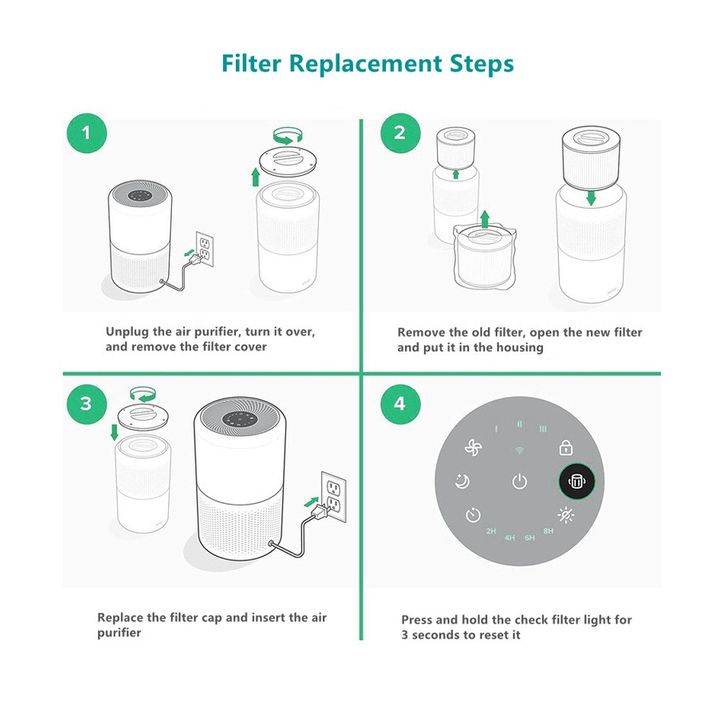 Filter Replacement Steps

1

Unplug the air purifier, turn it over, and remove the filter cover

2

Remove the old filter, open the new filter and put it in the housing

3

Replace the filter cap and insert the air purifier

4

I II III

2H 4H 6H 8H

Press and hold the check filter light for 3 seconds to reset it