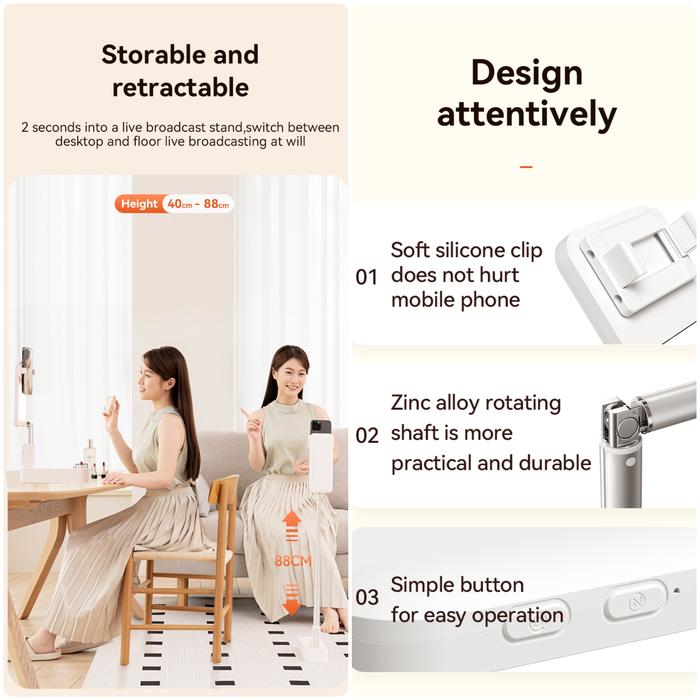 Storable and retractable

2 seconds into a live broadcast stand,switch between desktop and floor live broadcasting at will

Height 40cm - 88cm

88CM

Design attentively

01 Soft silicone clip does not hurt mobile phone

02 Zinc alloy rotating shaft is more practical and durable

03 Simple button for easy operation