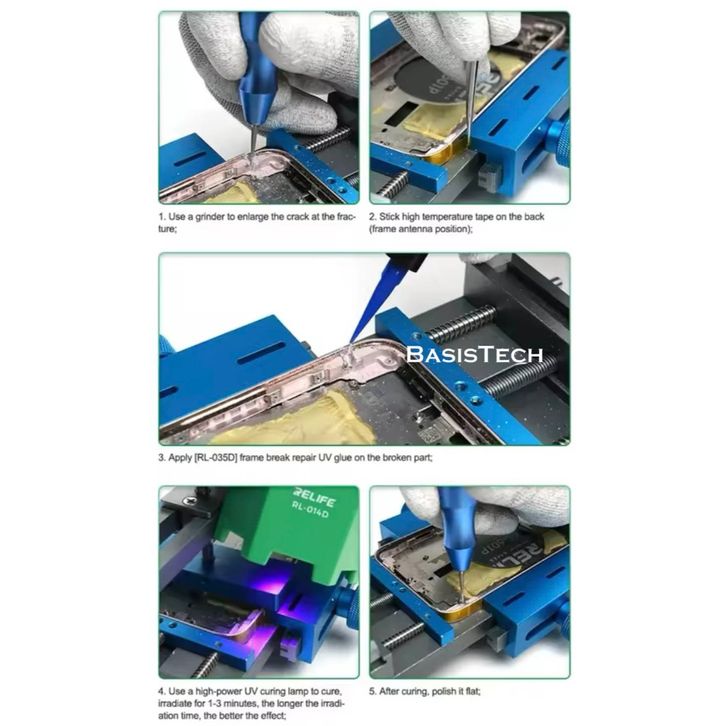 1. Use a grinder to enlarge the crack at the fracture;

2. Stick high temperature tape on the back (frame antenna position);

BASISTECH

3. Apply [RL-035D] frame break repair UV glue on the broken part;

RELIFE
RL-014D

4. Use a high-power UV curing lamp to cure, irradiate for 1-3 minutes, the longer the irradiation time, the better the effect;

5. After curing, polish it flat;