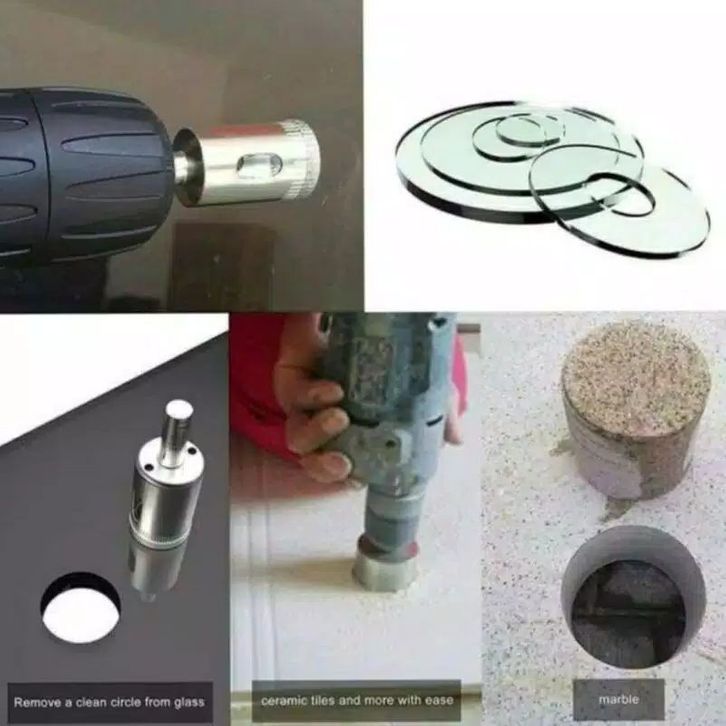 Remove a clean circle from glass

ceramic tiles and more with ease

marble