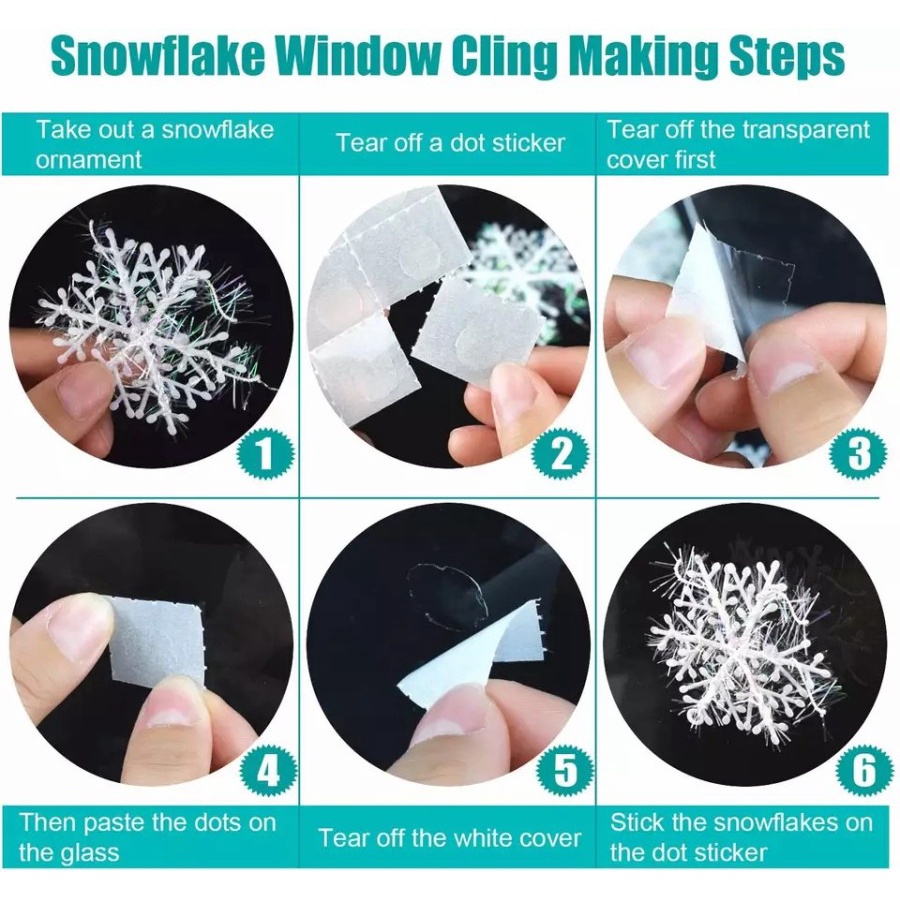 Snowflake Window Cling Making Steps

Take out a snowflake ornament

Tear off a dot sticker

Tear off the transparent cover first

1

2

3

4

5

6

Then paste the dots on the glass

Tear off the white cover

Stick the snowflakes on the dot sticker