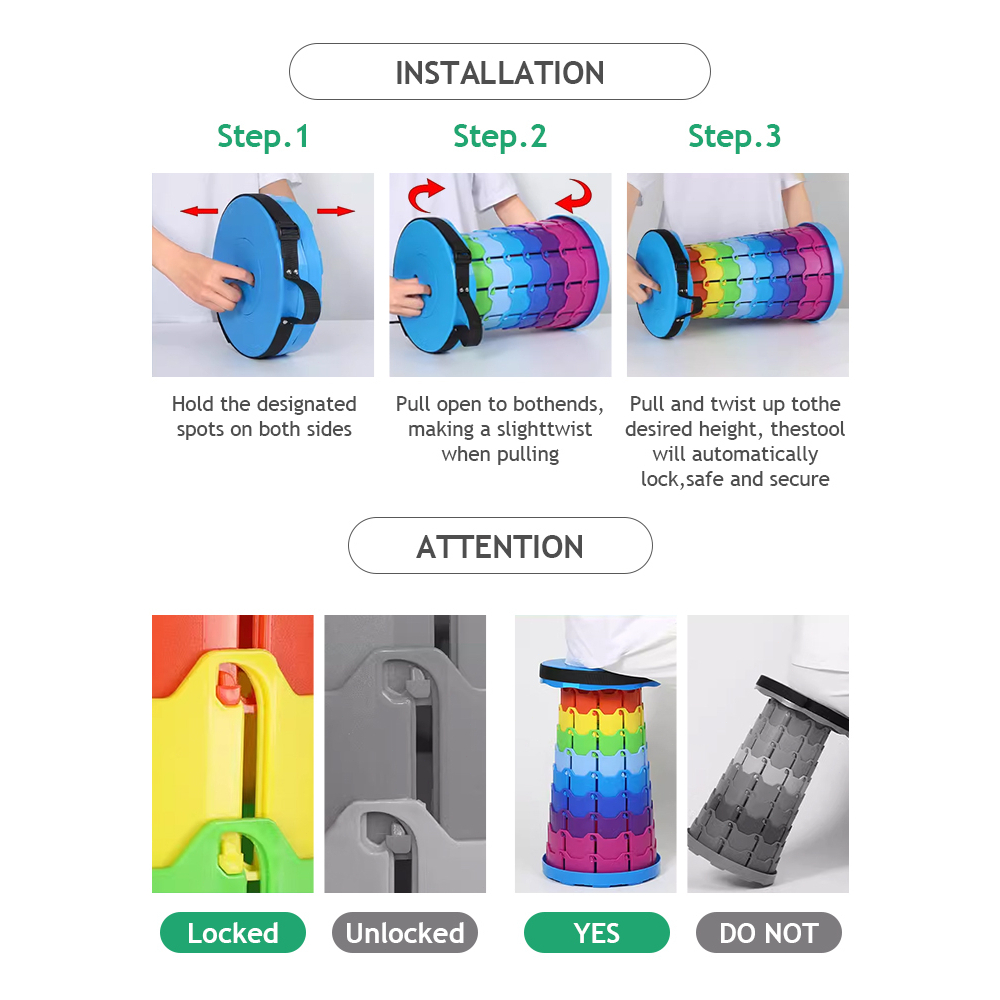 INSTALLATION

Step.1

Hold the designated spots on both sides

Step.2

Pull open to bothends, making a slighttwist when pulling

Step.3

Pull and twist up tothe desired height, thestool will automatically lock,safe and secure

ATTENTION

Locked

Unlocked

YES

DO NOT