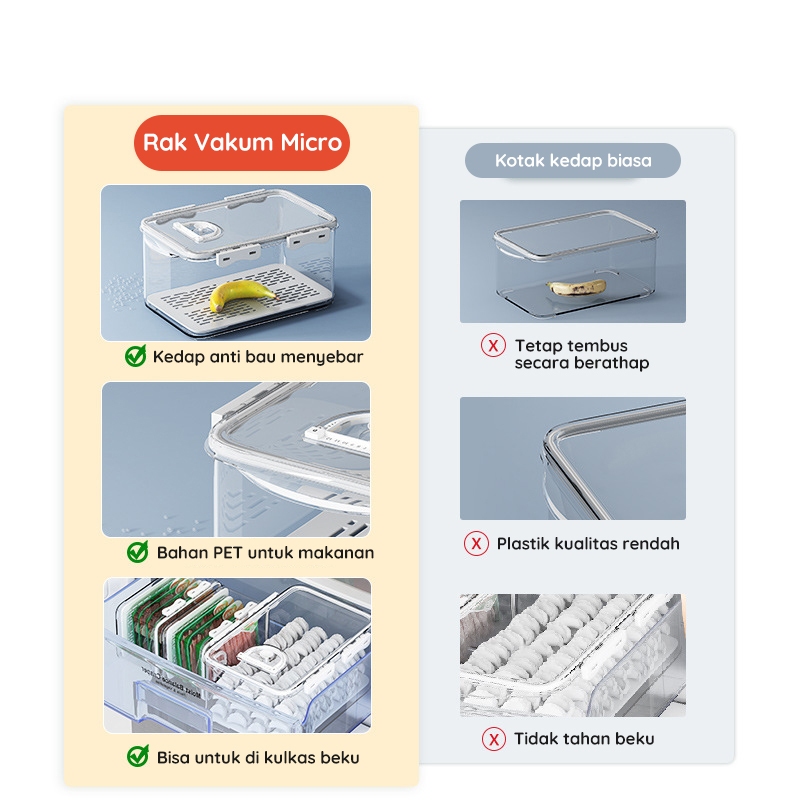 Rak Vakum Micro

Kedap anti bau menyebar

Bahan PET untuk makanan

Bisa untuk di kulkas beku

Kotak kedap biasa

X Tetap tembus secara berathap

X Plastik kualitas rendah

X Tidak tahan beku