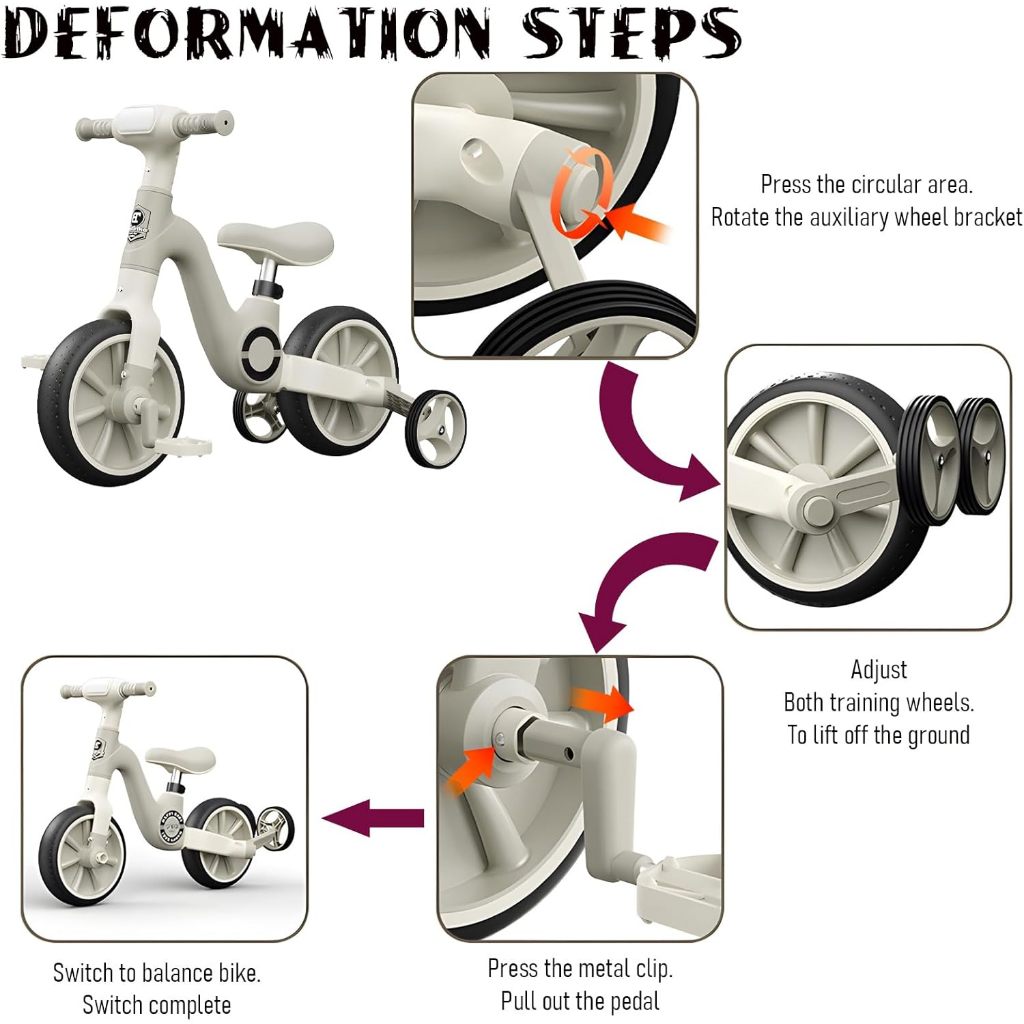 DEFORMATION STEPS

Press the circular area.
Rotate the auxiliary wheel bracket

Adjust
Both training wheels.
To lift off the ground

Press the metal clip.
Pull out the pedal

Switch to balance bike.
Switch complete